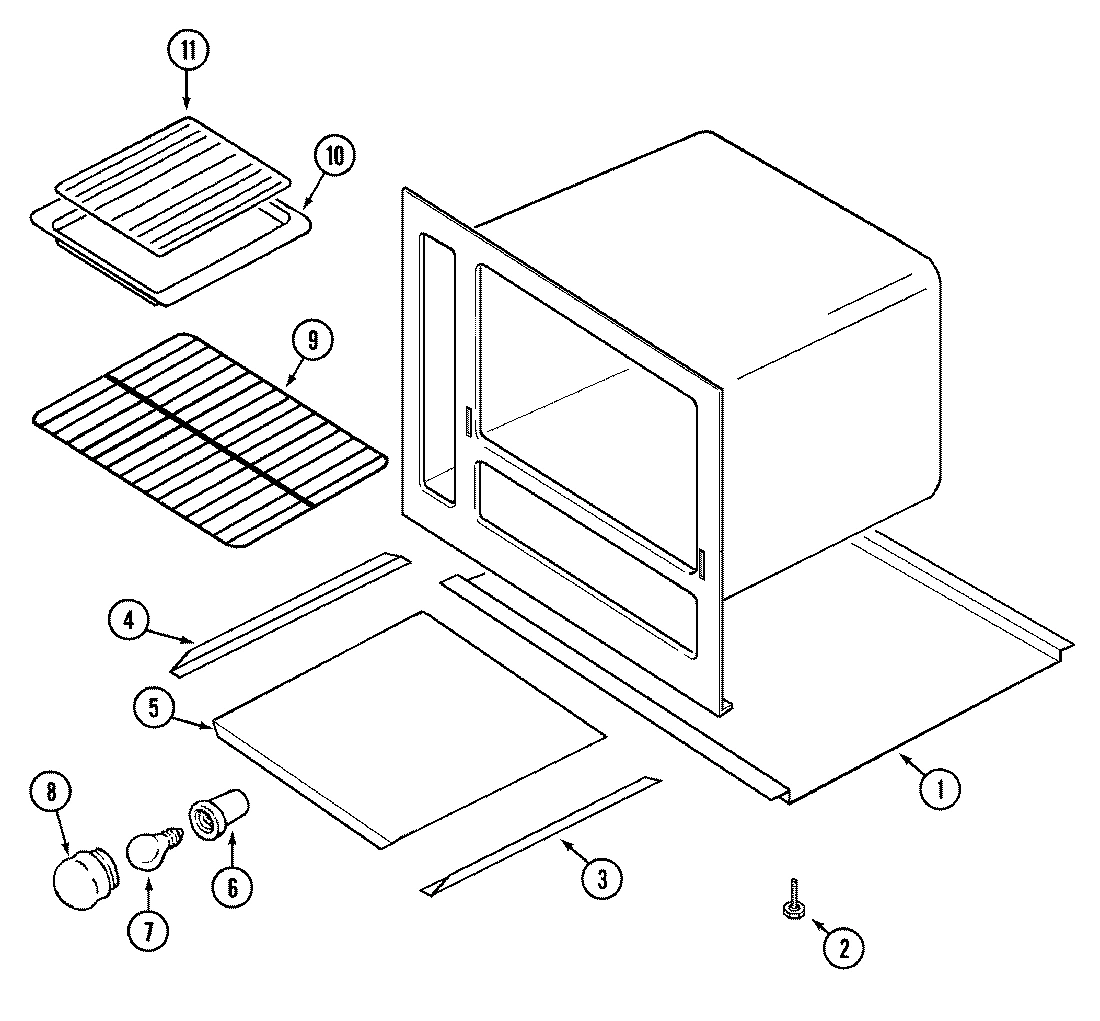 11
10
9
4
5
8
7
6
3
1
2