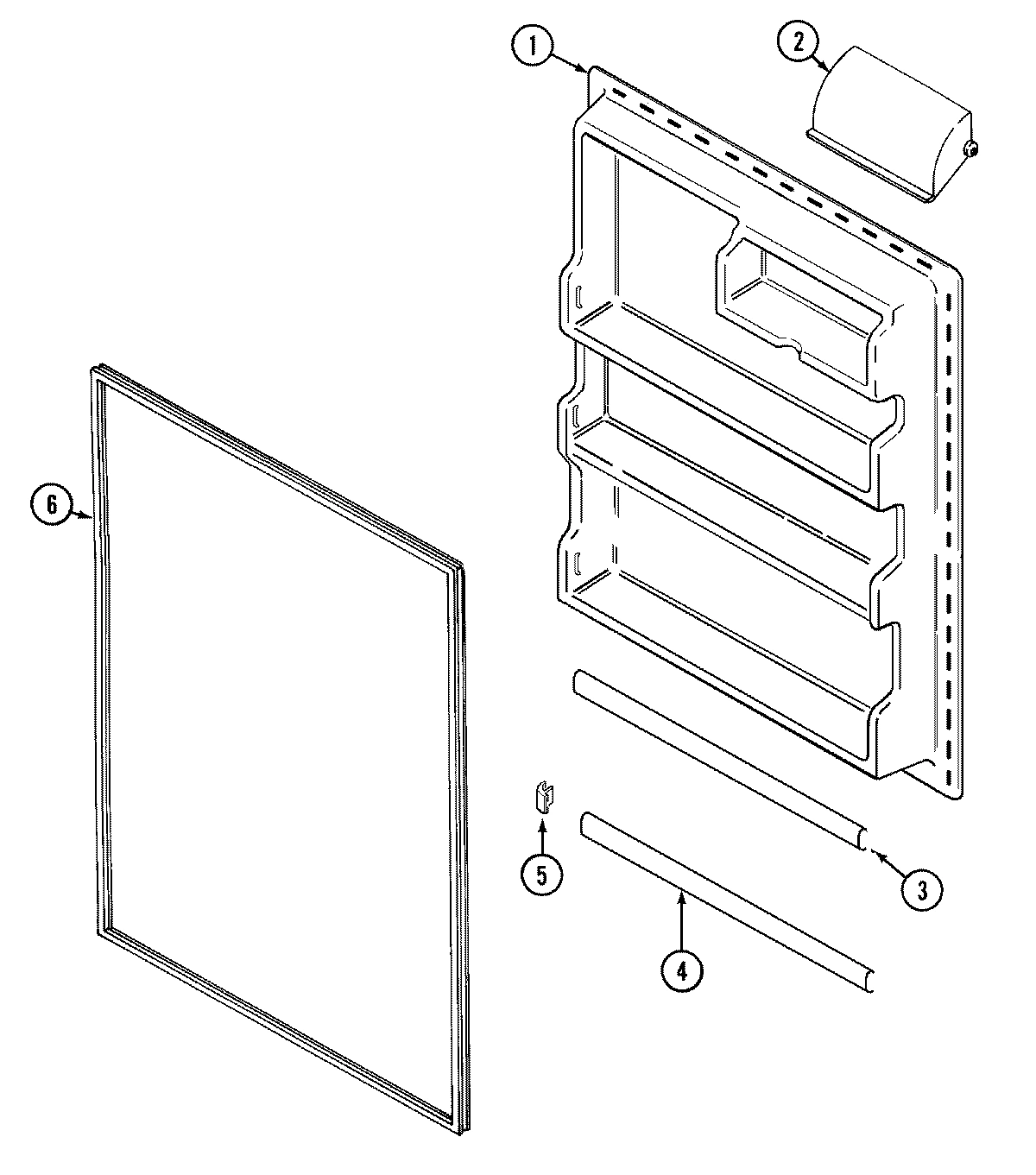 1
2
6
5
3
4