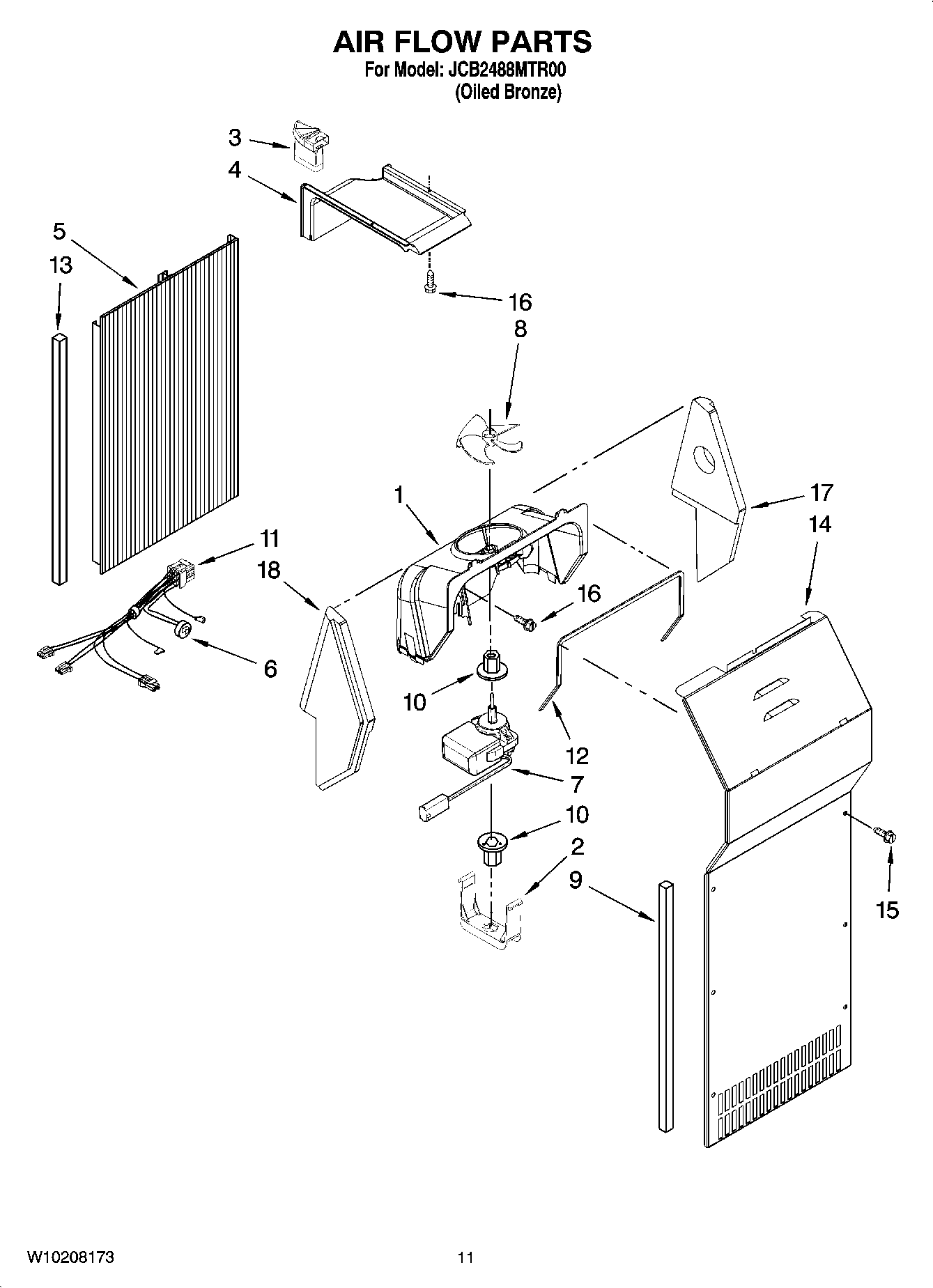 AIR FLOW PARTS
For Model: JCB2488MTR00
(Oiled Bronze)

3
4
5
13
16
8
1
17
14
11
18
16
6
10
12
7
10
2
9
15

W10208173
11