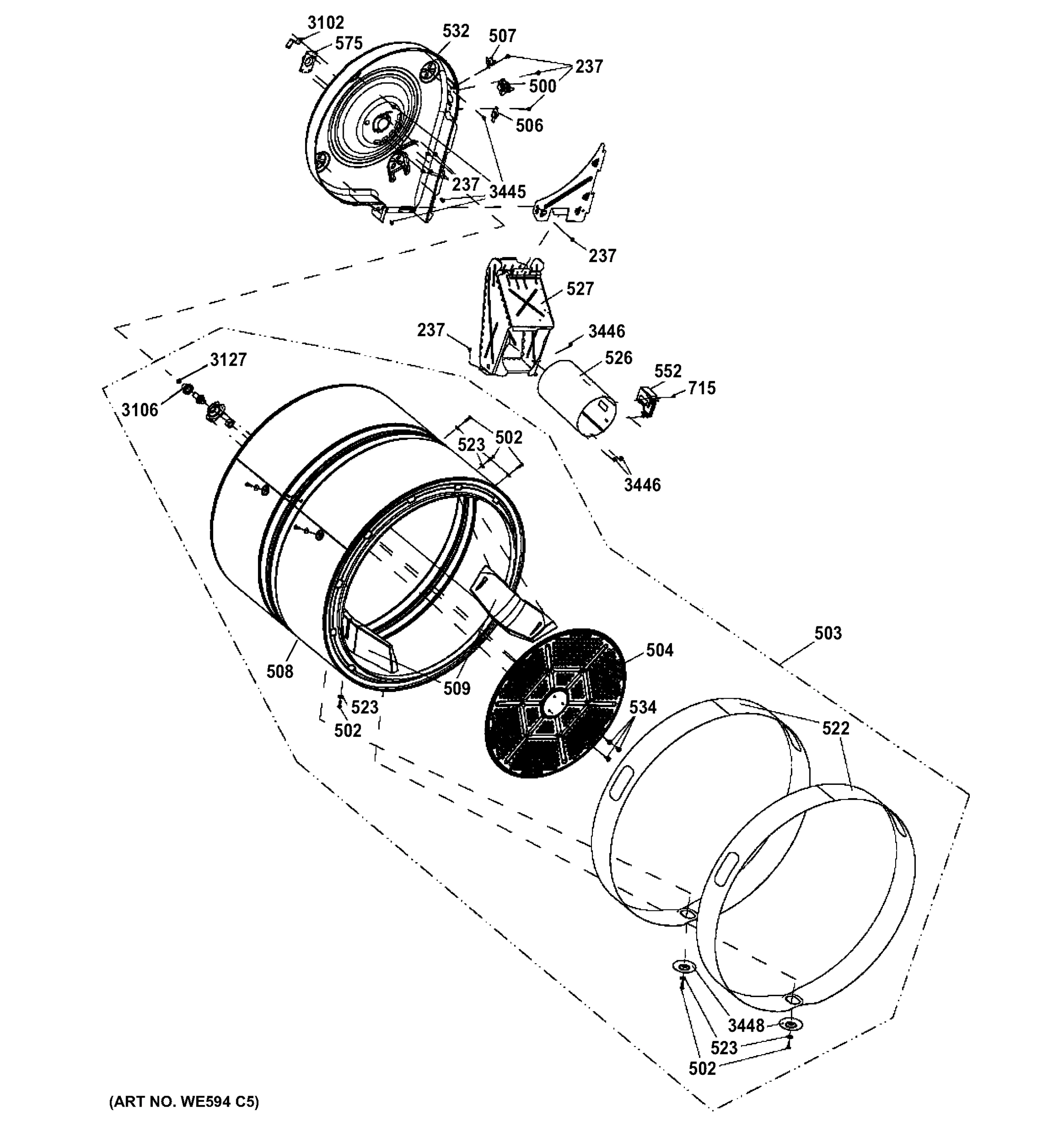 3102
575
532
507
237
500
506
237
3445
237
527
237
3446
526
552
715
3127
3106
523
502
3446
503
504
508
509
523
502
534
522
3448
523
502
(ART NO. WE594 C5)