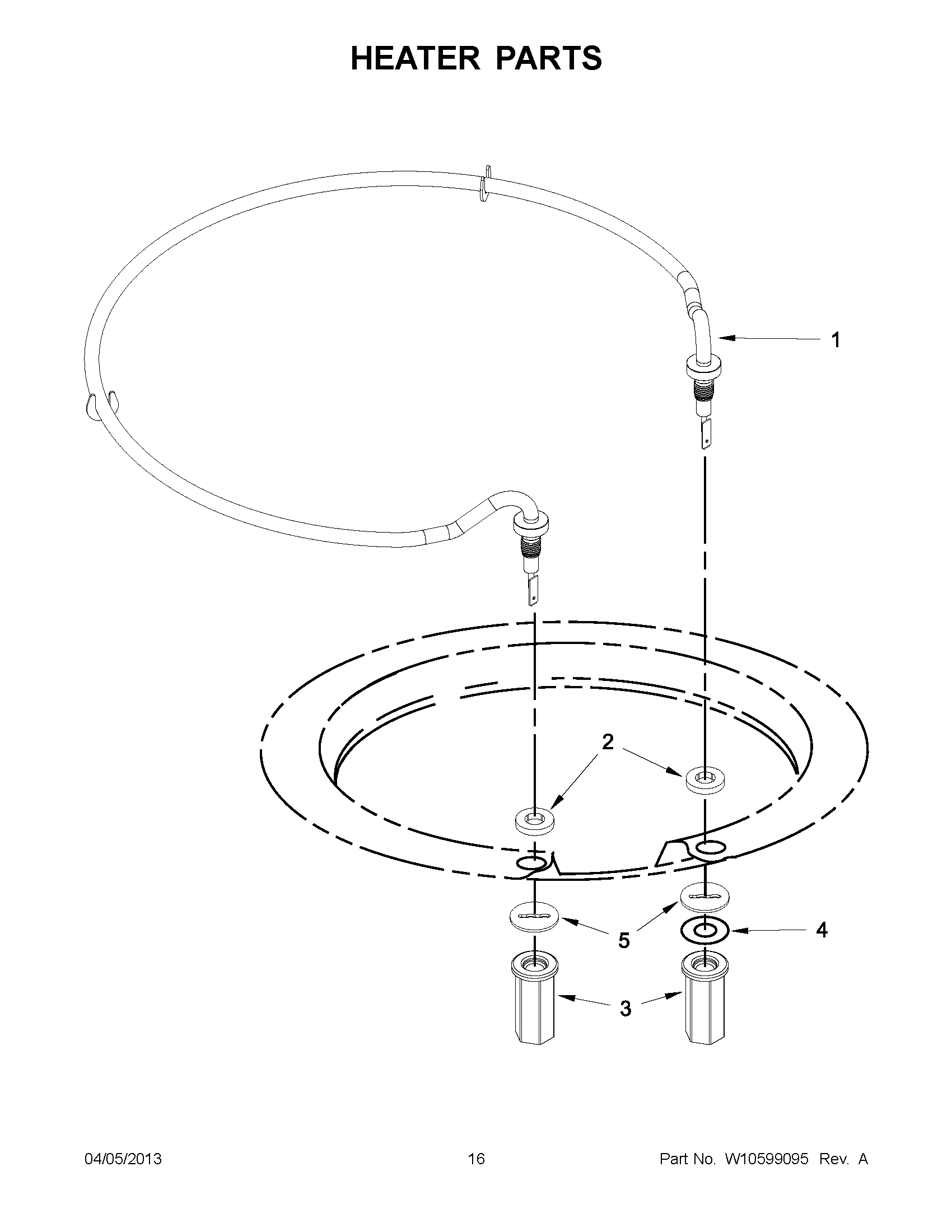 HEATER PARTS

1

2

5

4

3

04/05/2013

16

Part No. W10599095 Rev. A