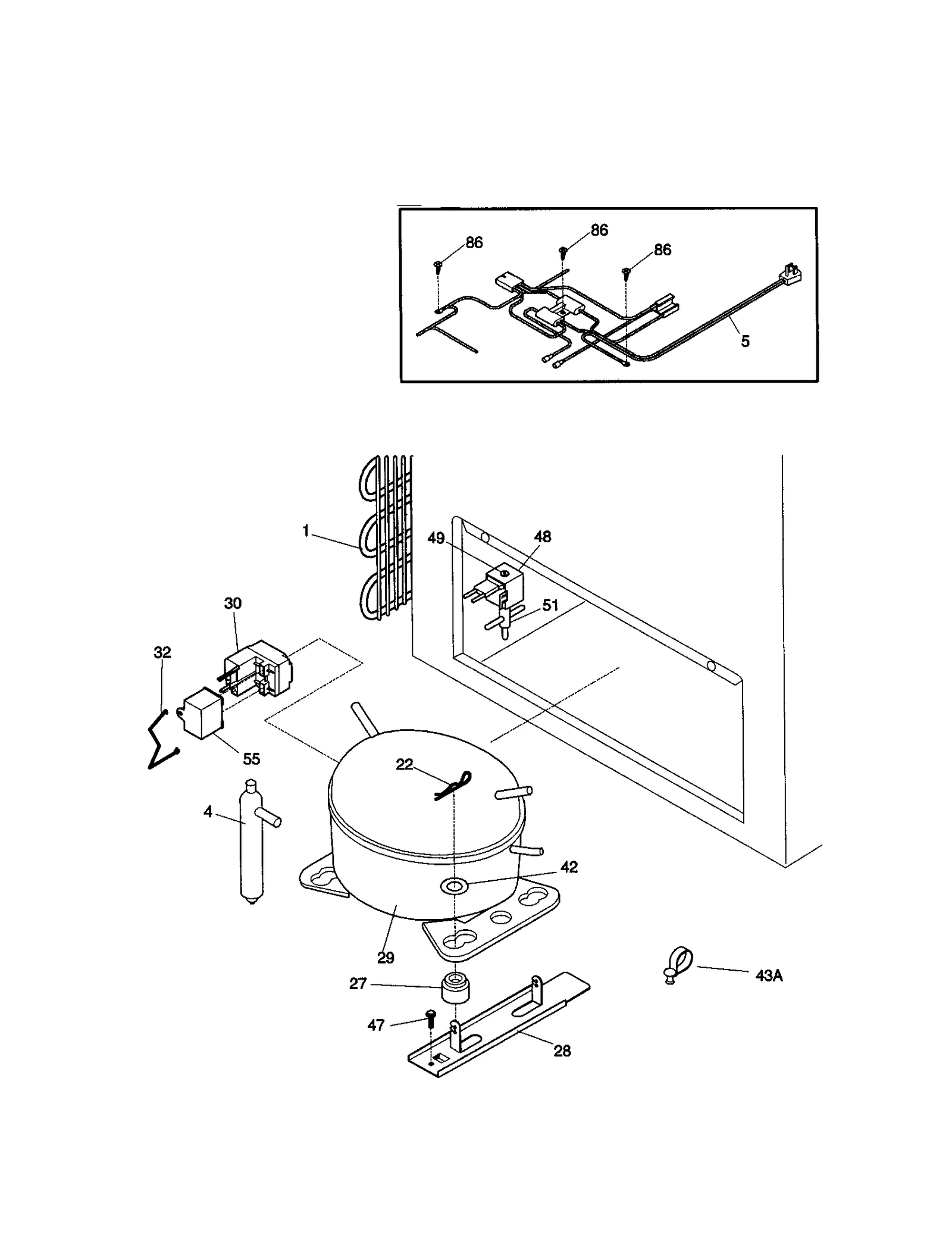 86
86
86
5

1
49
48
51
30
32
55
22
4
42
29
27
43A
47
28