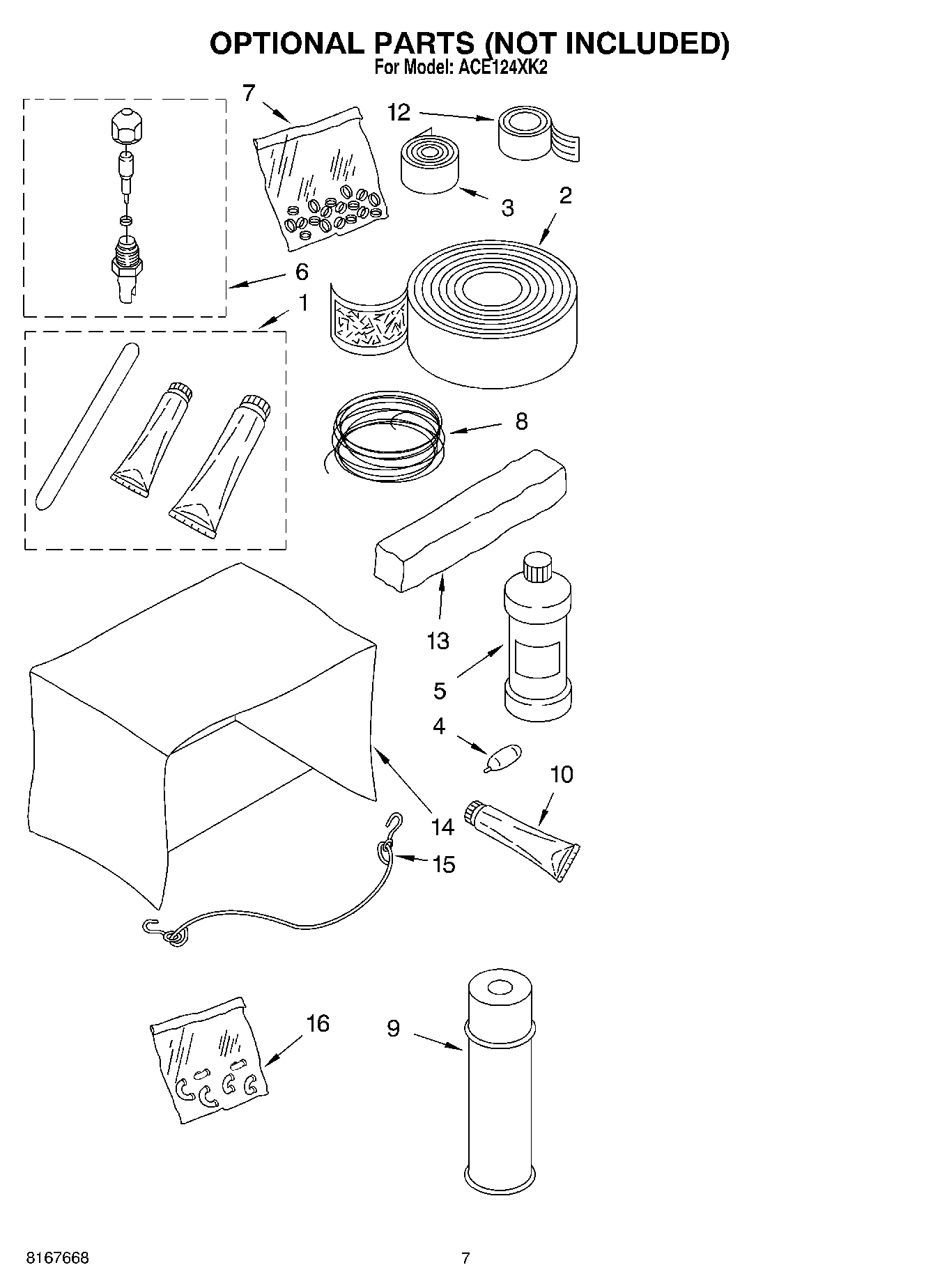 OPTIONAL PARTS (NOT INCLUDED)
For Model: ACE124XK2

7
12
3
2
6
1
8
13
5
4
10
14
15
16
9

8167668
7