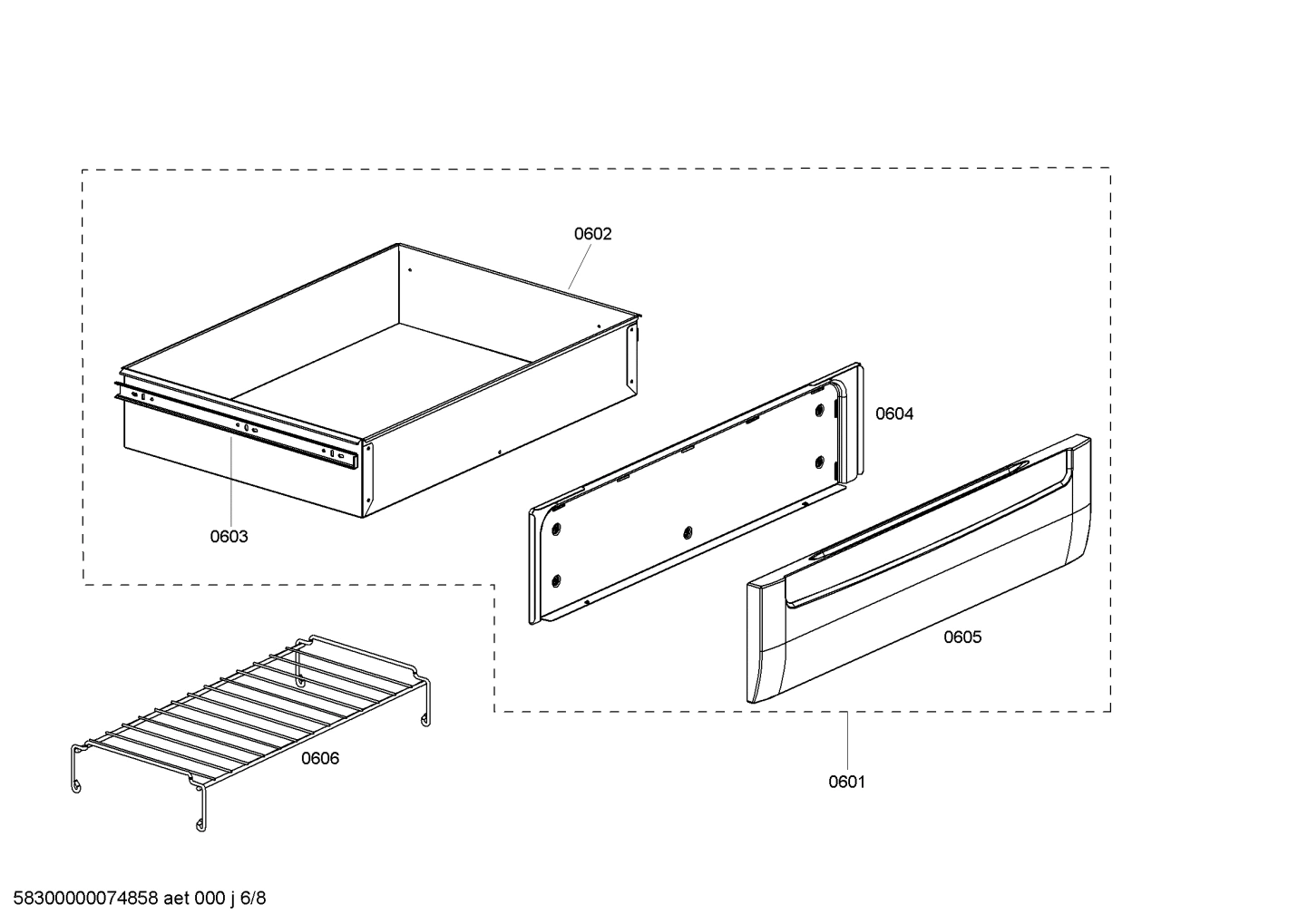 0602

0604

0603

0605

0606

0601

58300000074858 aet 000 j 6/8