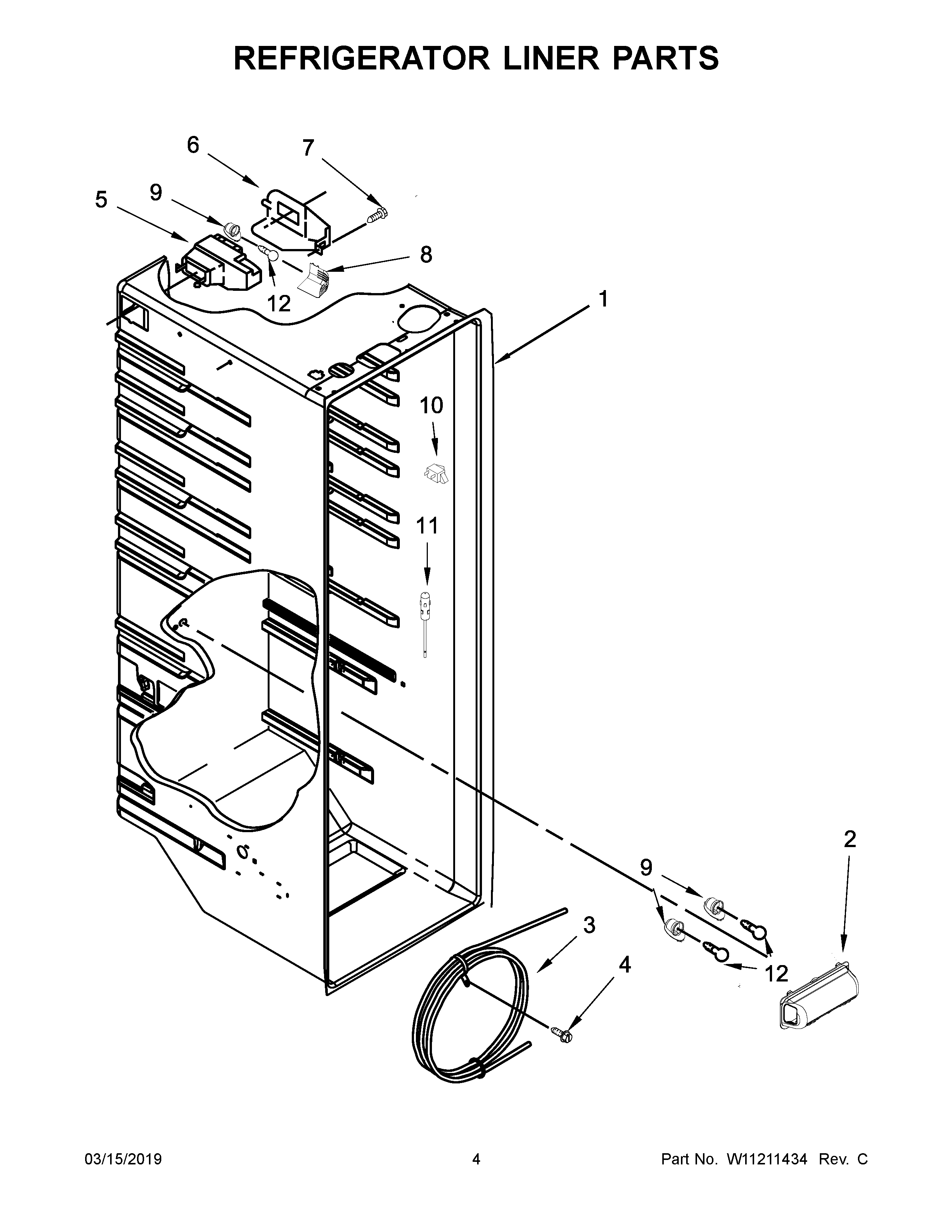 REFRIGERATOR LINER PARTS

6
7
5
9
8
12
1
10
11
2
9
3
4
12

03/15/2019
4
Part No. W11211434 Rev. C