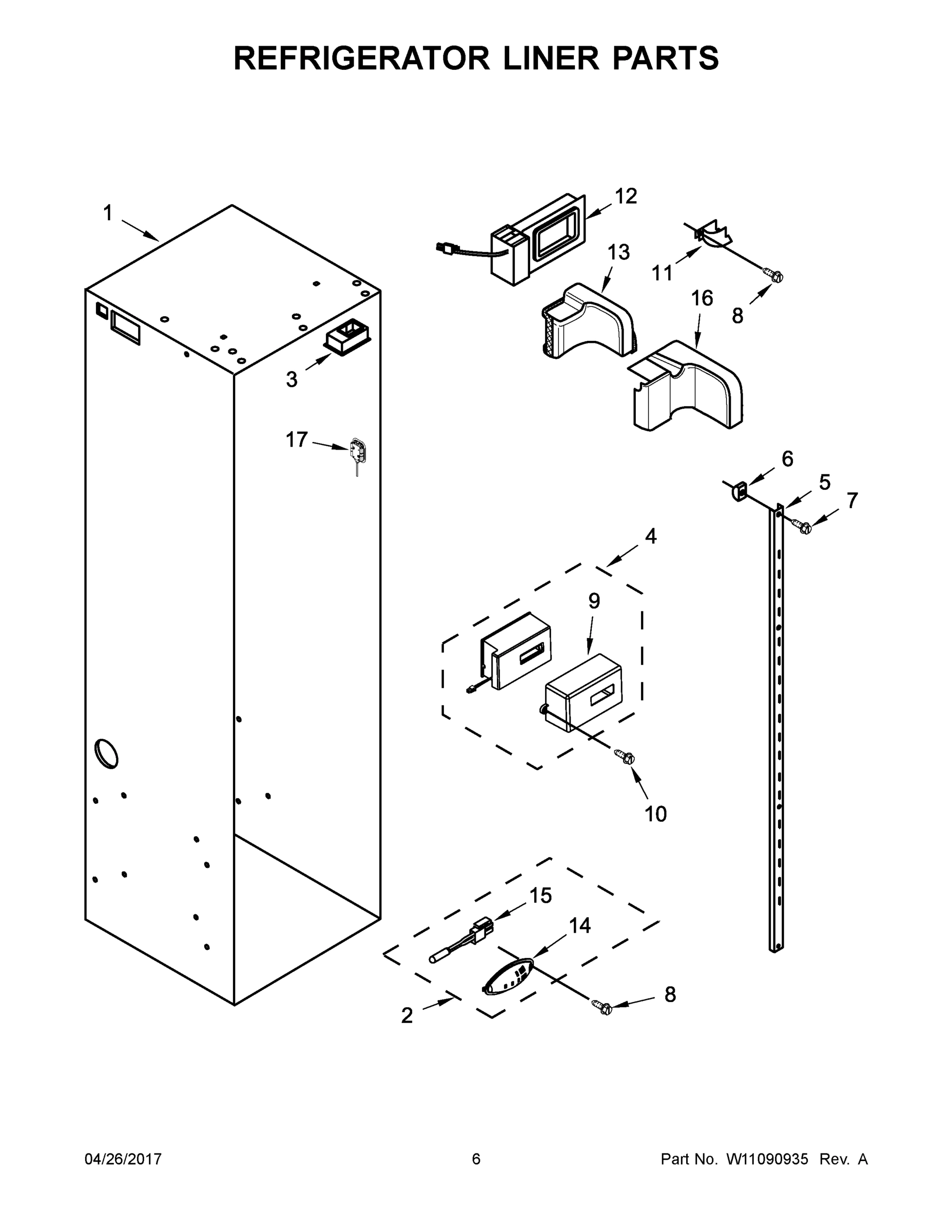 REFRIGERATOR LINER PARTS

1

12

13

11

8

16

3

17

6

5

7

4

9

10

15

14

2

8

04/26/2017

6

Part No. W11090935 Rev. A