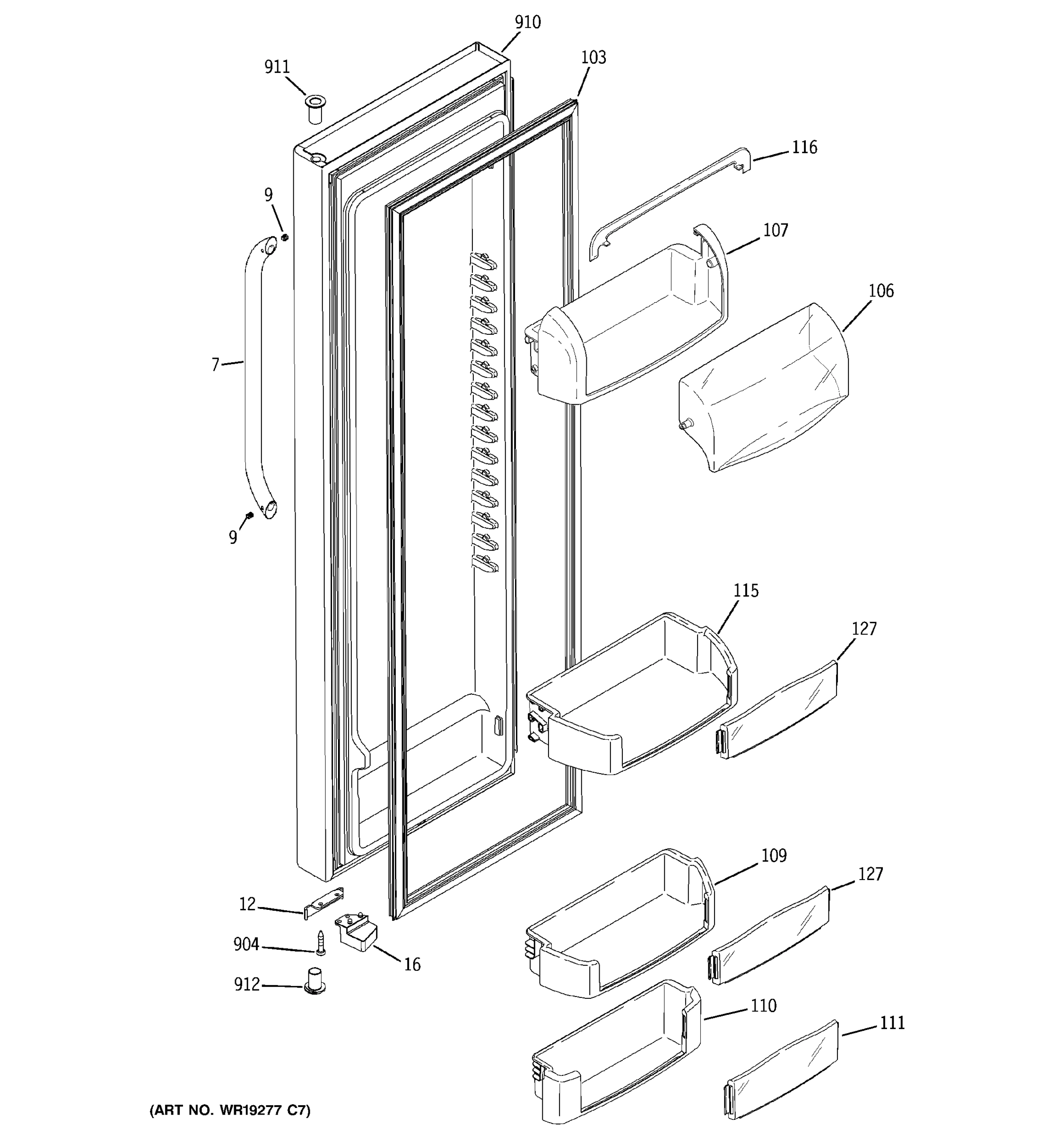 910
911
103
116
9
107
106
7
9
115
127
109
127
12
904
16
912
110
111
(ART NO. WR19277 C7)