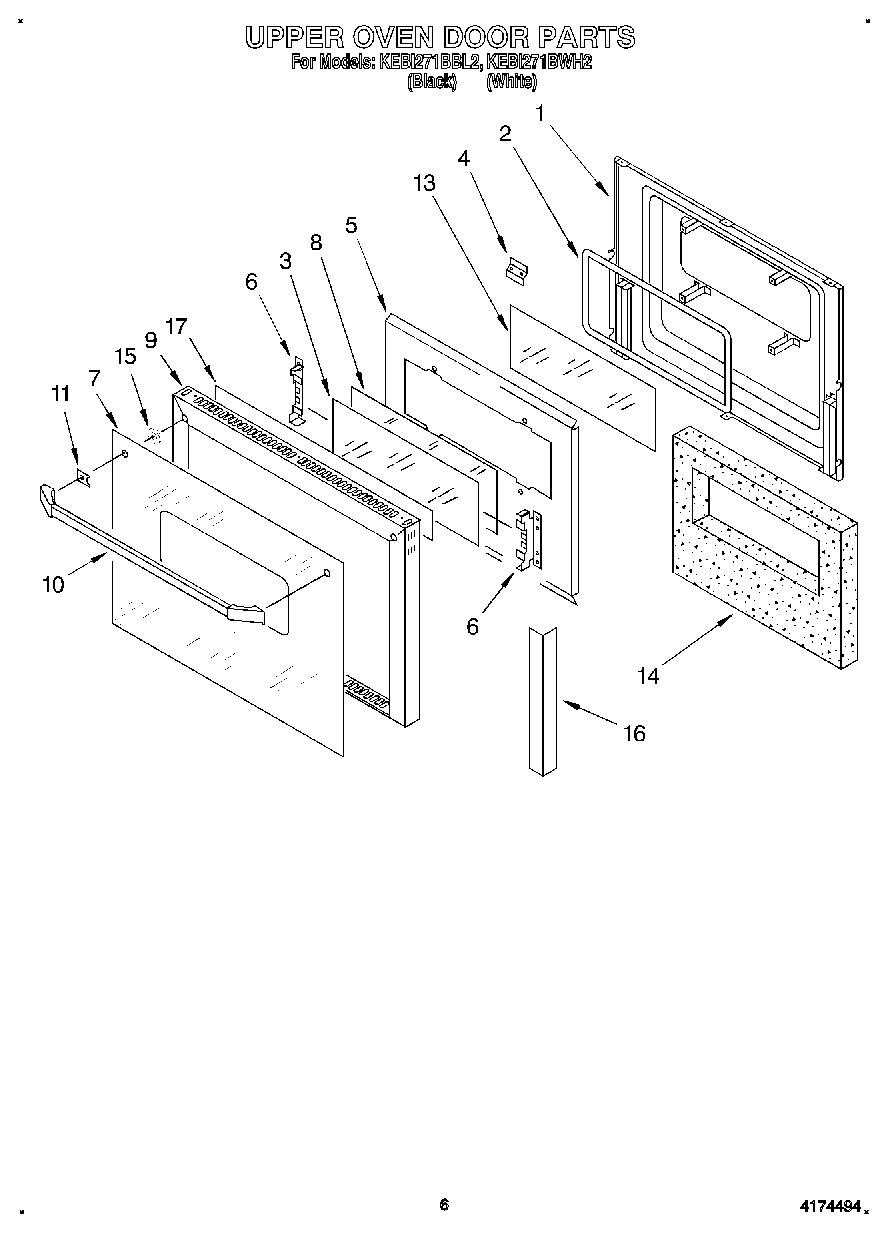 UPPER OVEN DOOR PARTS
For Models: KEBI271BBL2, KEBI271BWH2
(Black) (White)

1
2
4
13
5
8
3
6
17
9
15
7
11
10
6
14
16

6

4174494