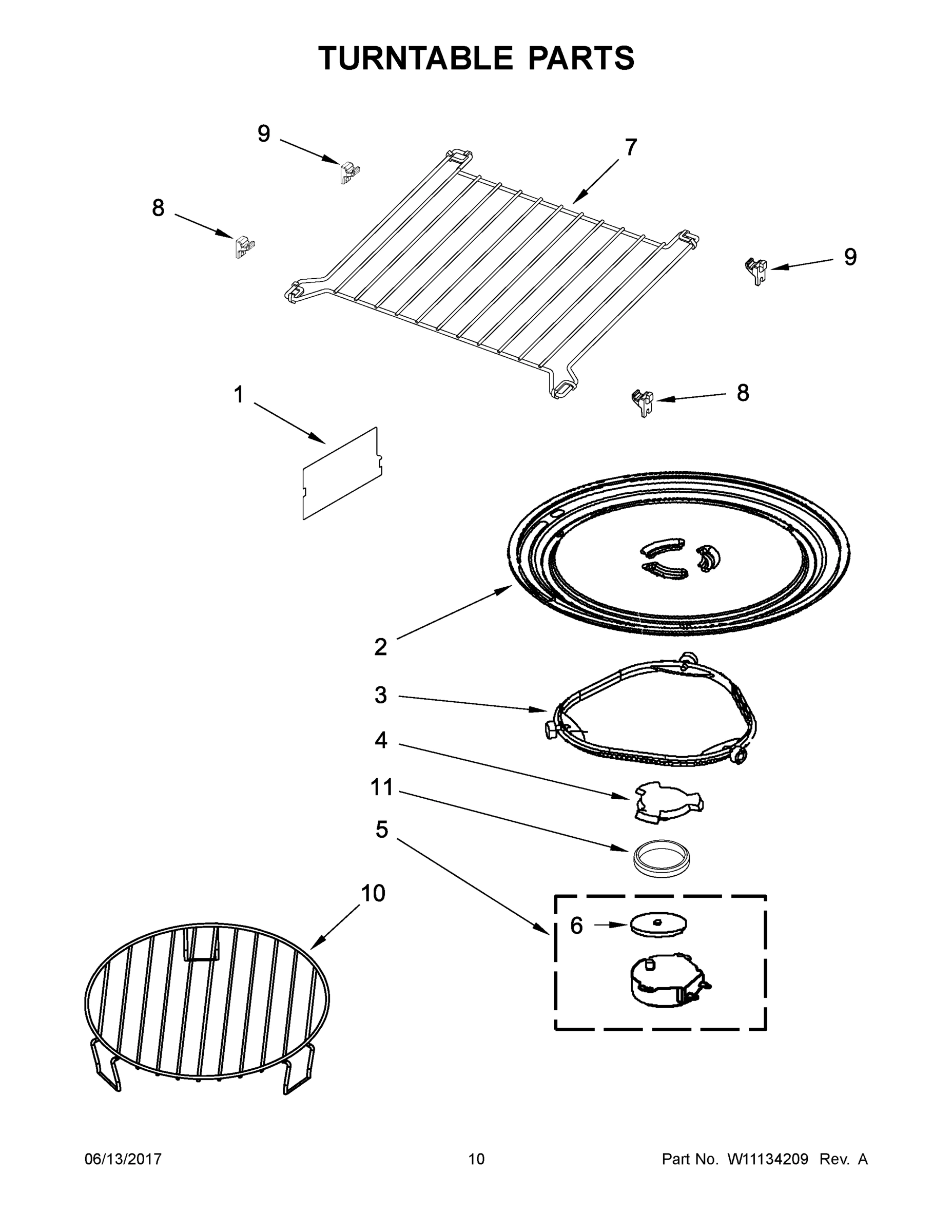 TURNTABLE PARTS

9

7

8

9

1

8

2

3

4

11

5

10

6

06/13/2017

10

Part No. W11134209 Rev. A