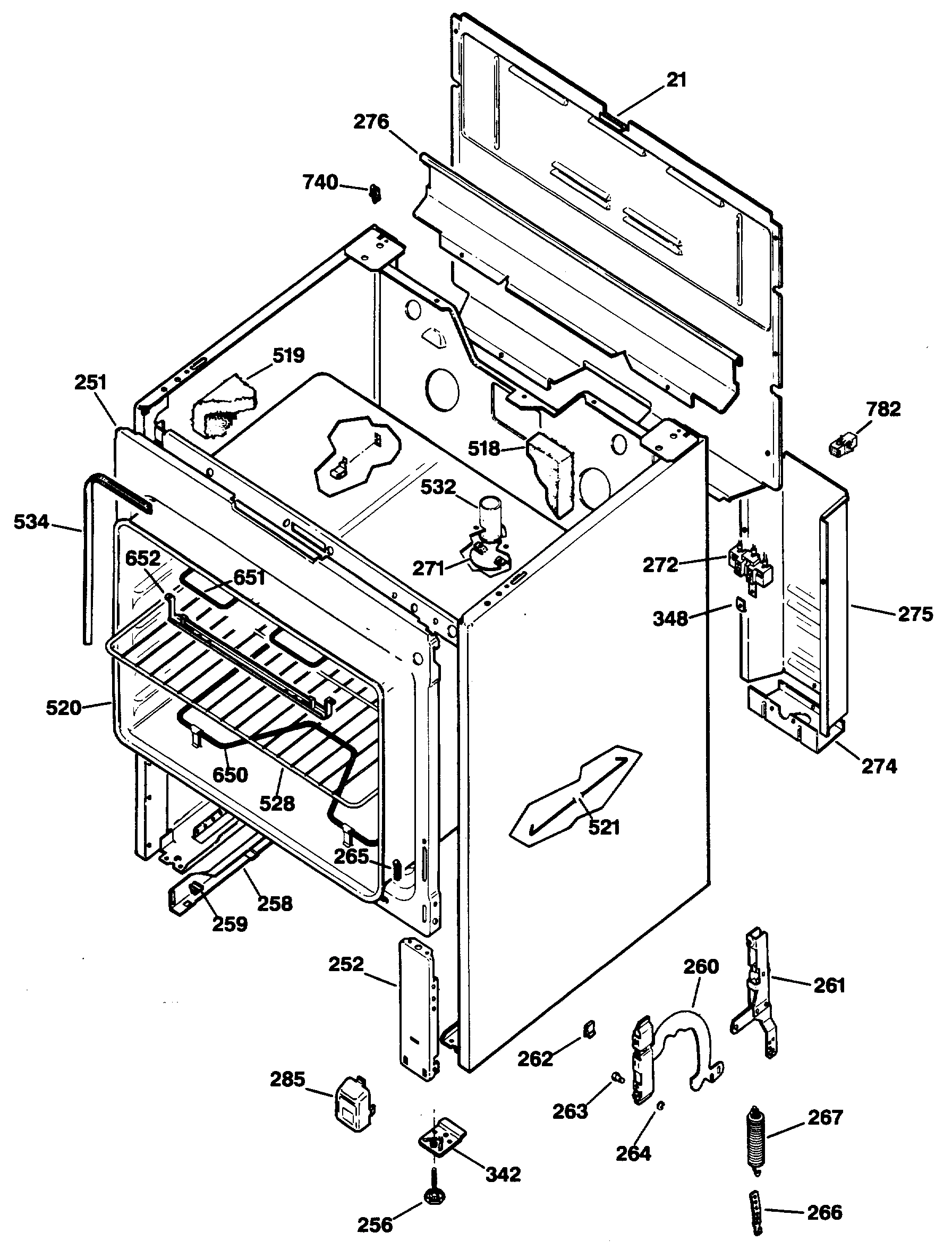 21
276
740
519
251
782
518
532
534
652
651
271
272
348
275
520
650
528
274
521
265
258
259
252
260
261
262
285
263
264
267
342
256
266