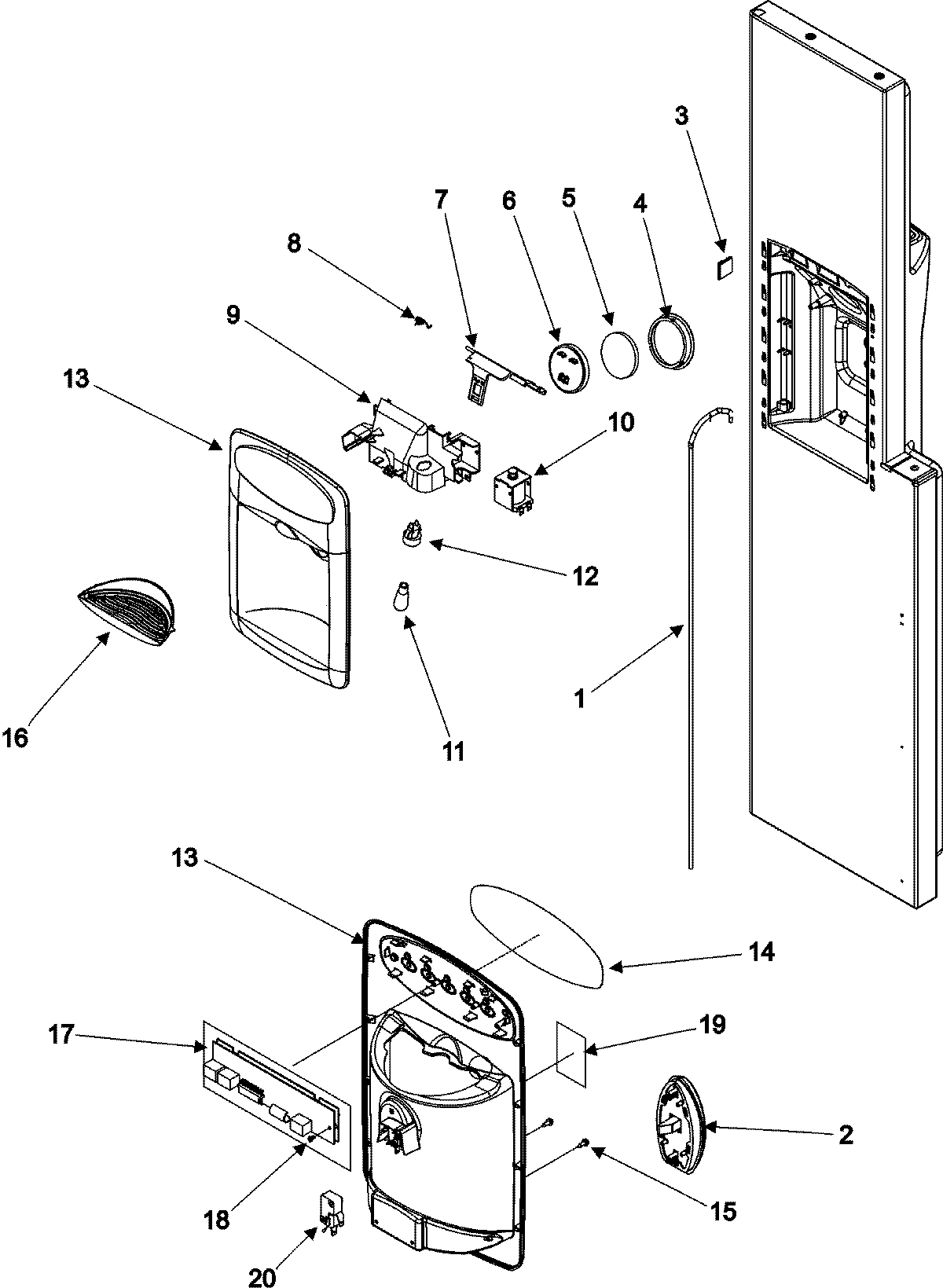 3
7
6
5
4
8
9
13
10
12
16
11
1
13
14
17
19
2
18
15
20