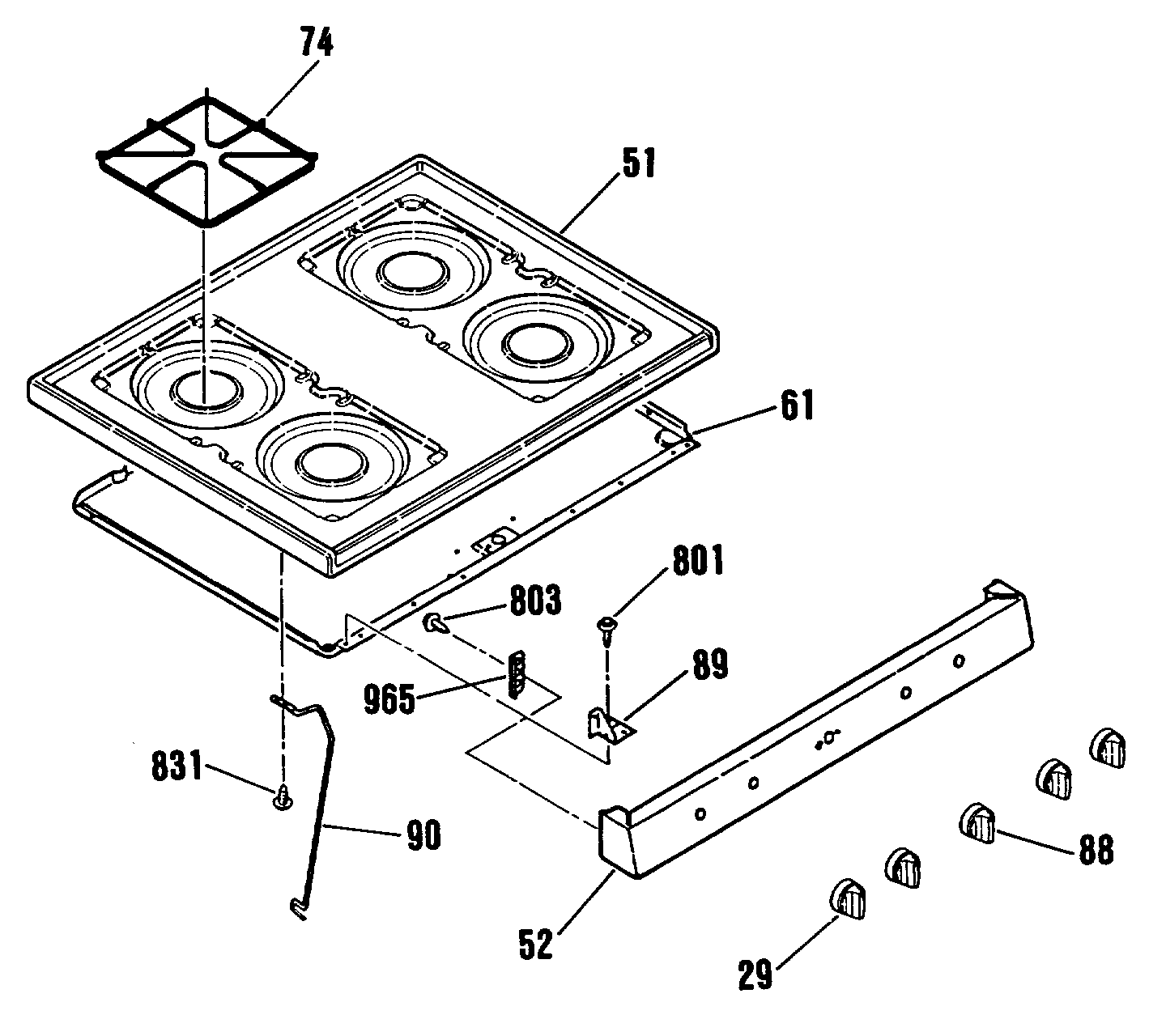 74
51
61
801
803
89
965
831
90
88
52
29