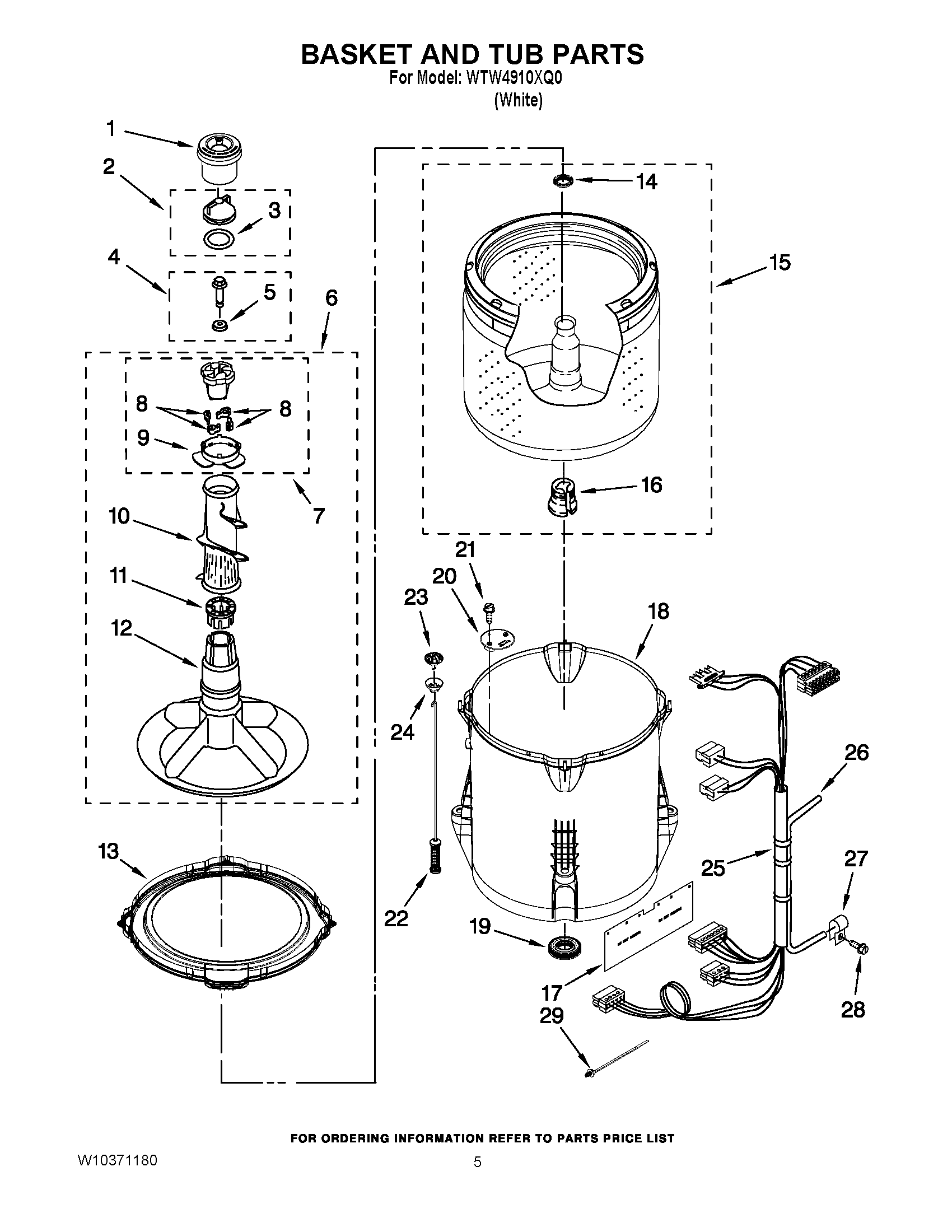 BASKET AND TUB PARTS
For Model: WTW4910XQ0
(White)

1
2
3
4
5
6
8
8
9
7
10
11
12
13
14
15
16
21
20
23
18
24
26
25
27
22
19
17
28
29

FOR ORDERING INFORMATION REFER TO PARTS PRICE LIST

W10371180

5