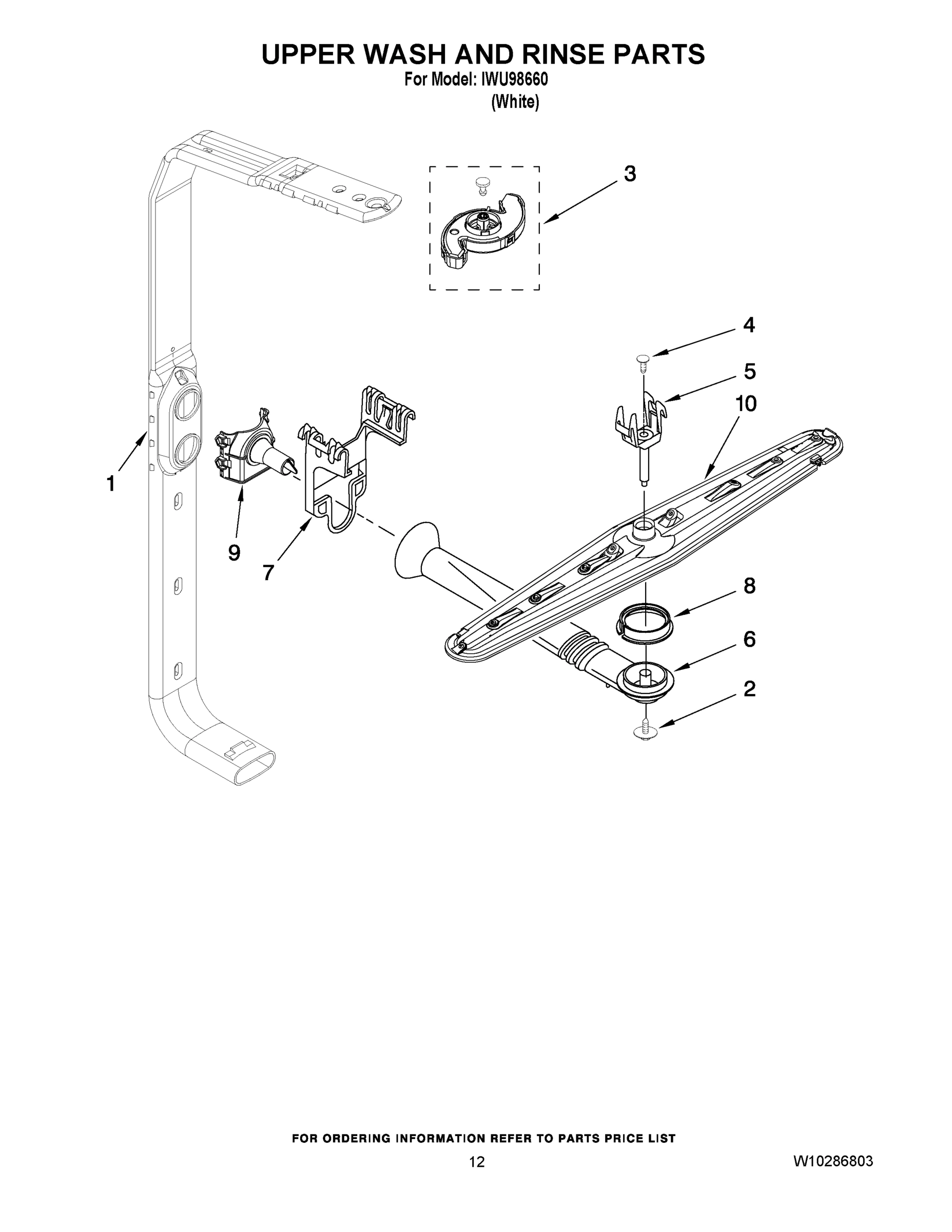 UPPER WASH AND RINSE PARTS
For Model: IWU98660
(White)

3

4

5

10

1

9

7

8

6

2

FOR ORDERING INFORMATION REFER TO PARTS PRICE LIST

12

W10286803