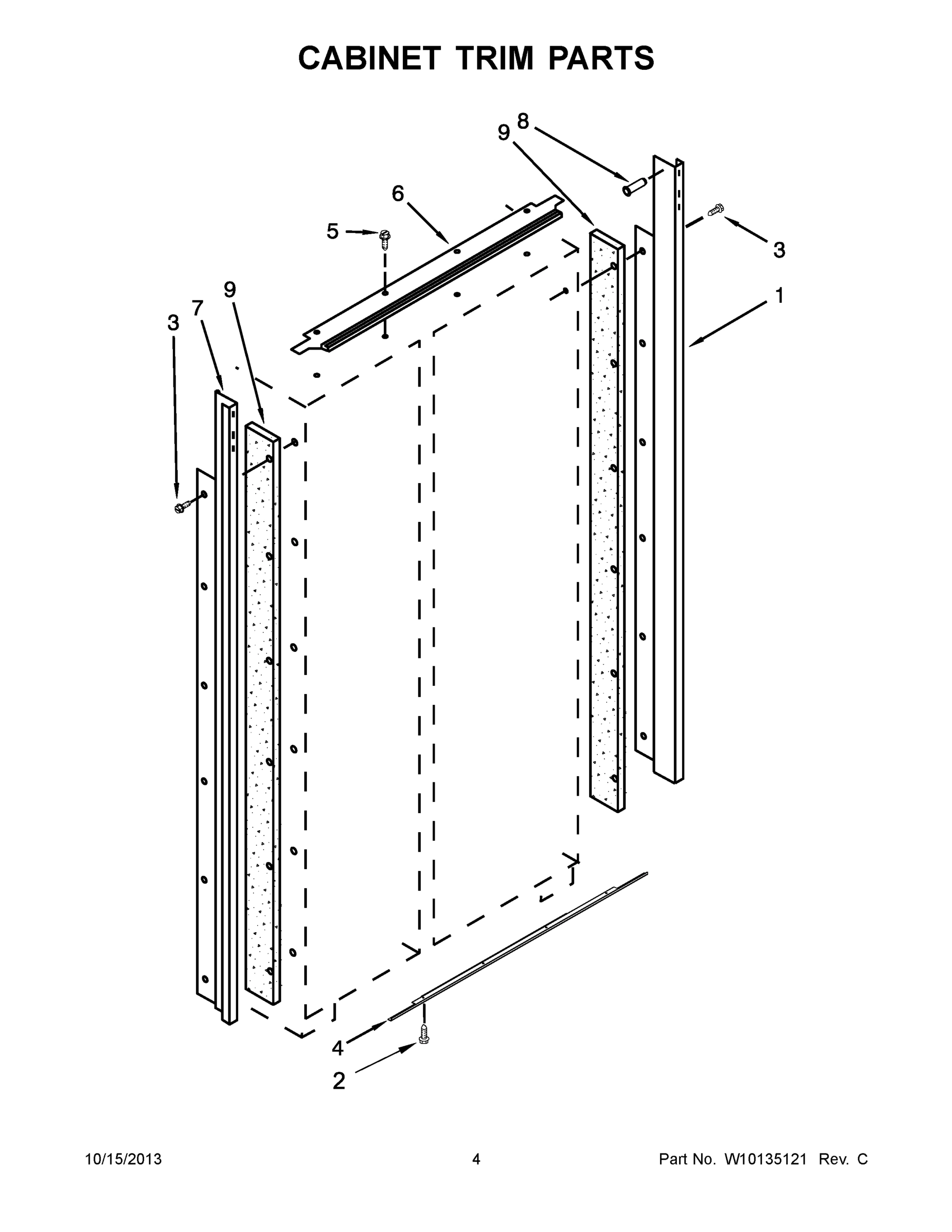 CABINET TRIM PARTS

8
9
6
5
3
1
9
7
3
4
2

10/15/2013
4
Part No. W10135121 Rev. C