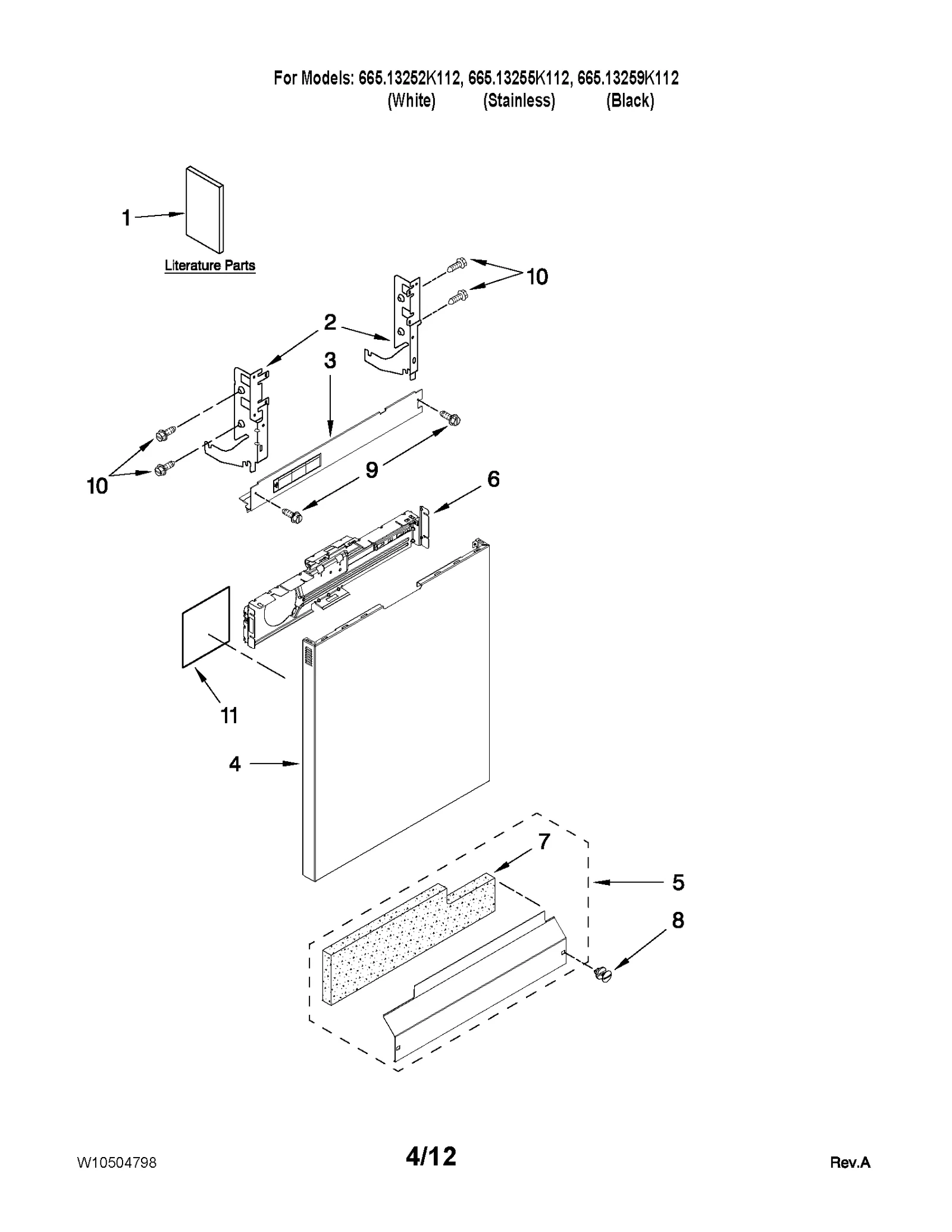 For Models: 665.13252K112, 665.13255K112, 665.13259K112
(White) (Stainless) (Black)

1

Literature Parts

10

2

3

10

9

6

11

4

7

5

8

W10504798

4/12

Rev.A