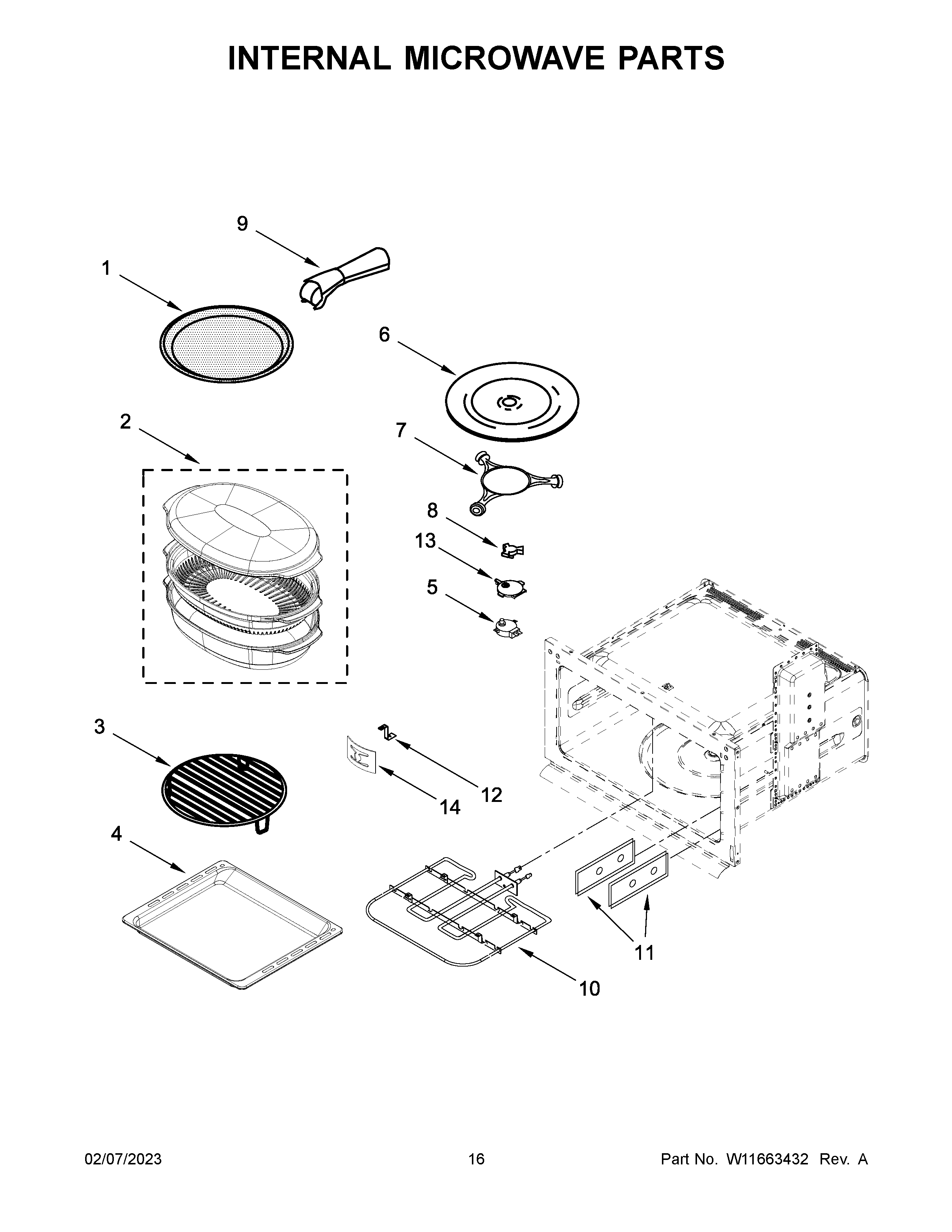 INTERNAL MICROWAVE PARTS

9
1
6
2
7
8
13
5
3
12
14
4
11
10

02/07/2023
16
Part No. W11663432 Rev. A