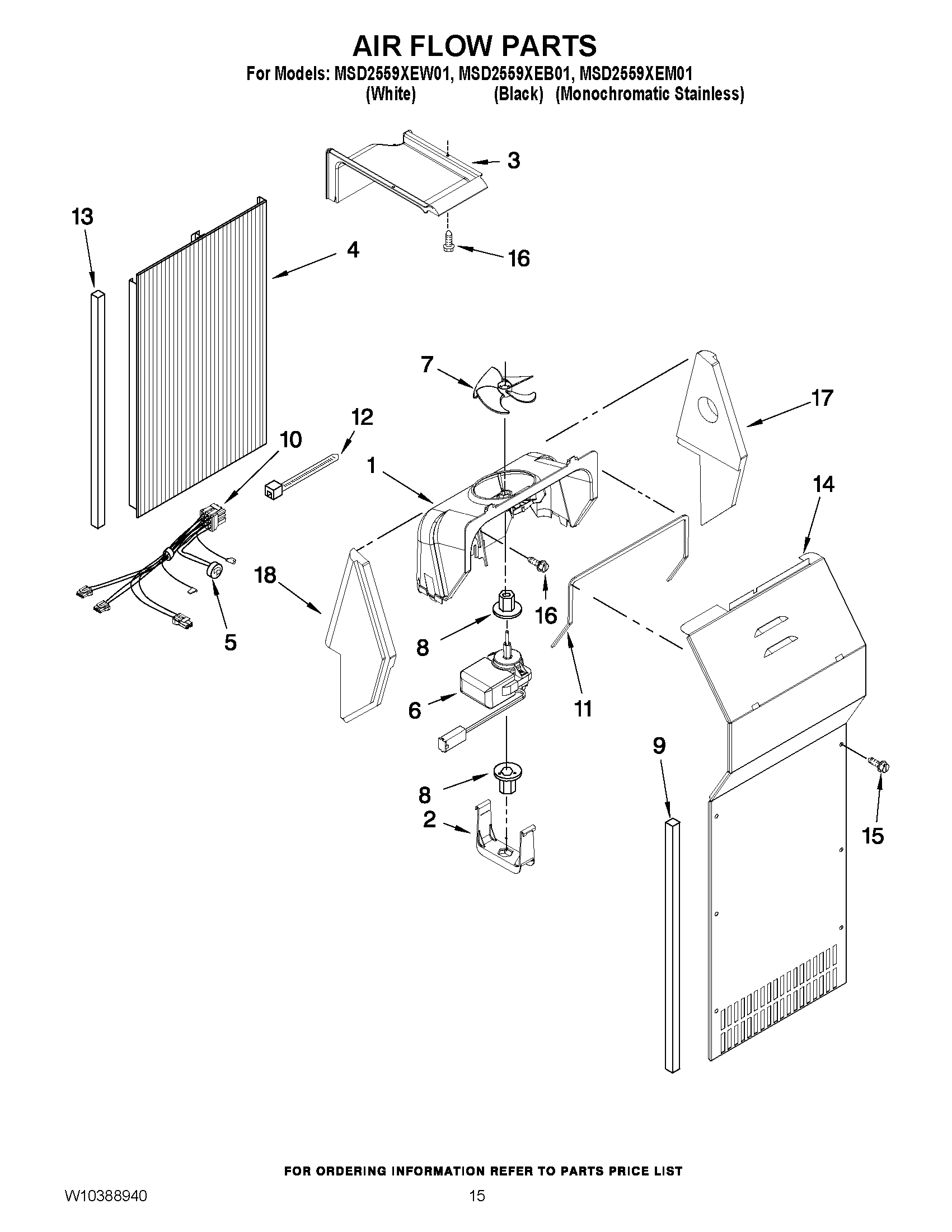 AIR FLOW PARTS

For Models: MSD2559XEW01, MSD2559XEB01, MSD2559XEM01
(White) (Black) (Monochromatic Stainless)

3
13
4
16
7
17
12
10
1
14
18
16
5
8
6
11
9
8
2
15

FOR ORDERING INFORMATION REFER TO PARTS PRICE LIST

W10388940

15