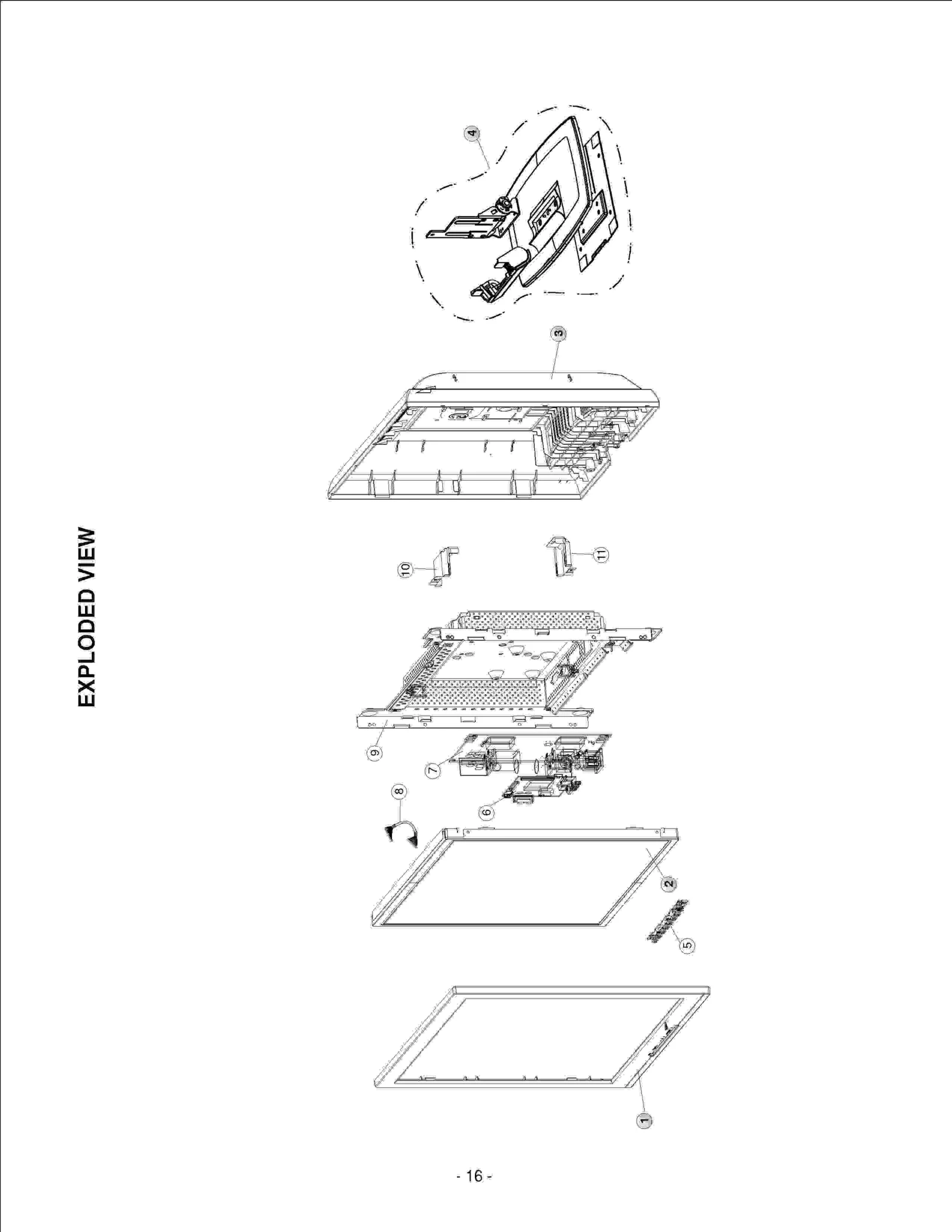 EXPLODED VIEW

4

3

10

11

9

7

8

6

2

5

1

- 16 -