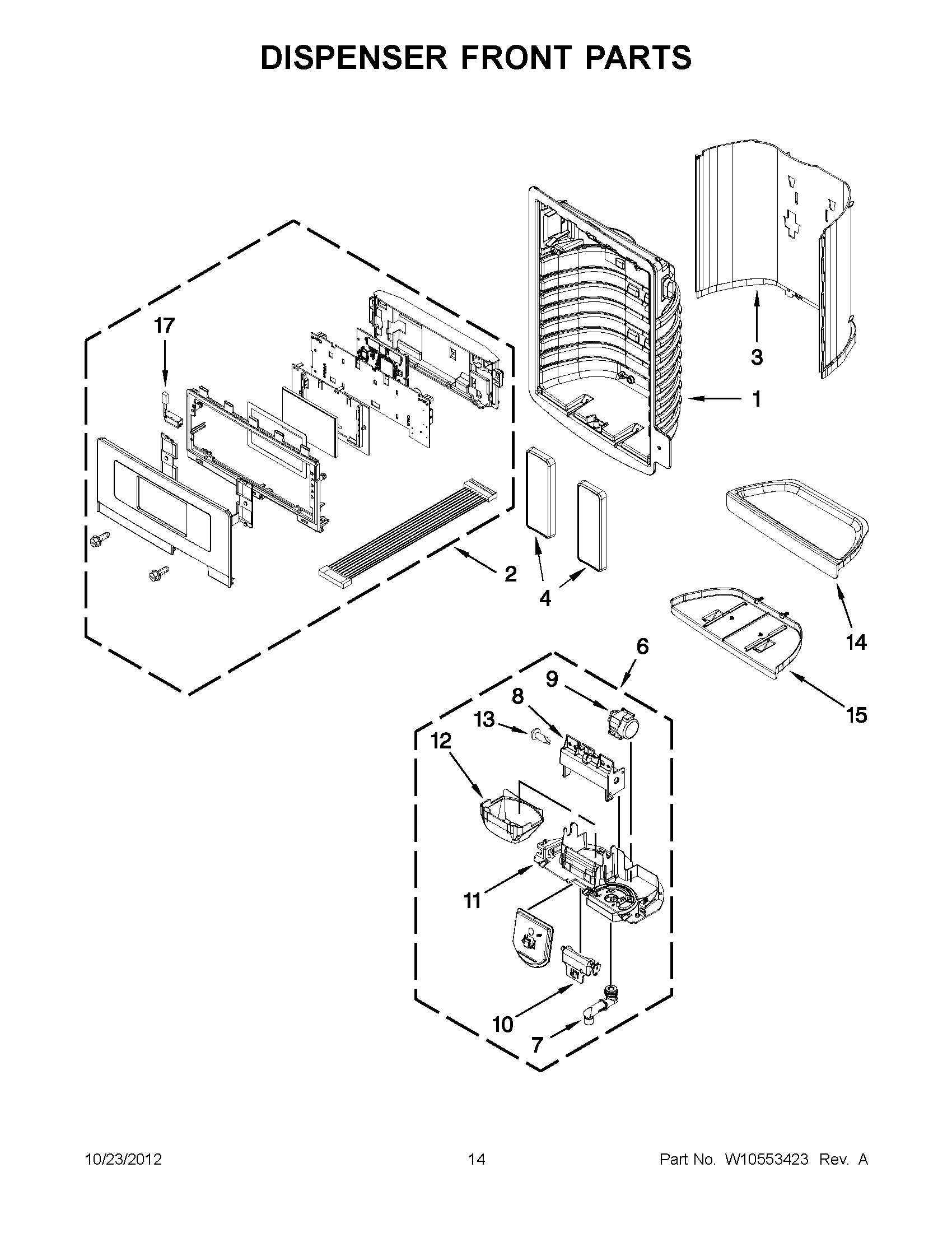 DISPENSER FRONT PARTS

17

3

1

2

4

14

6

9

8

13

12

15

11

10

7

10/23/2012 14 Part No. W10553423 Rev. A