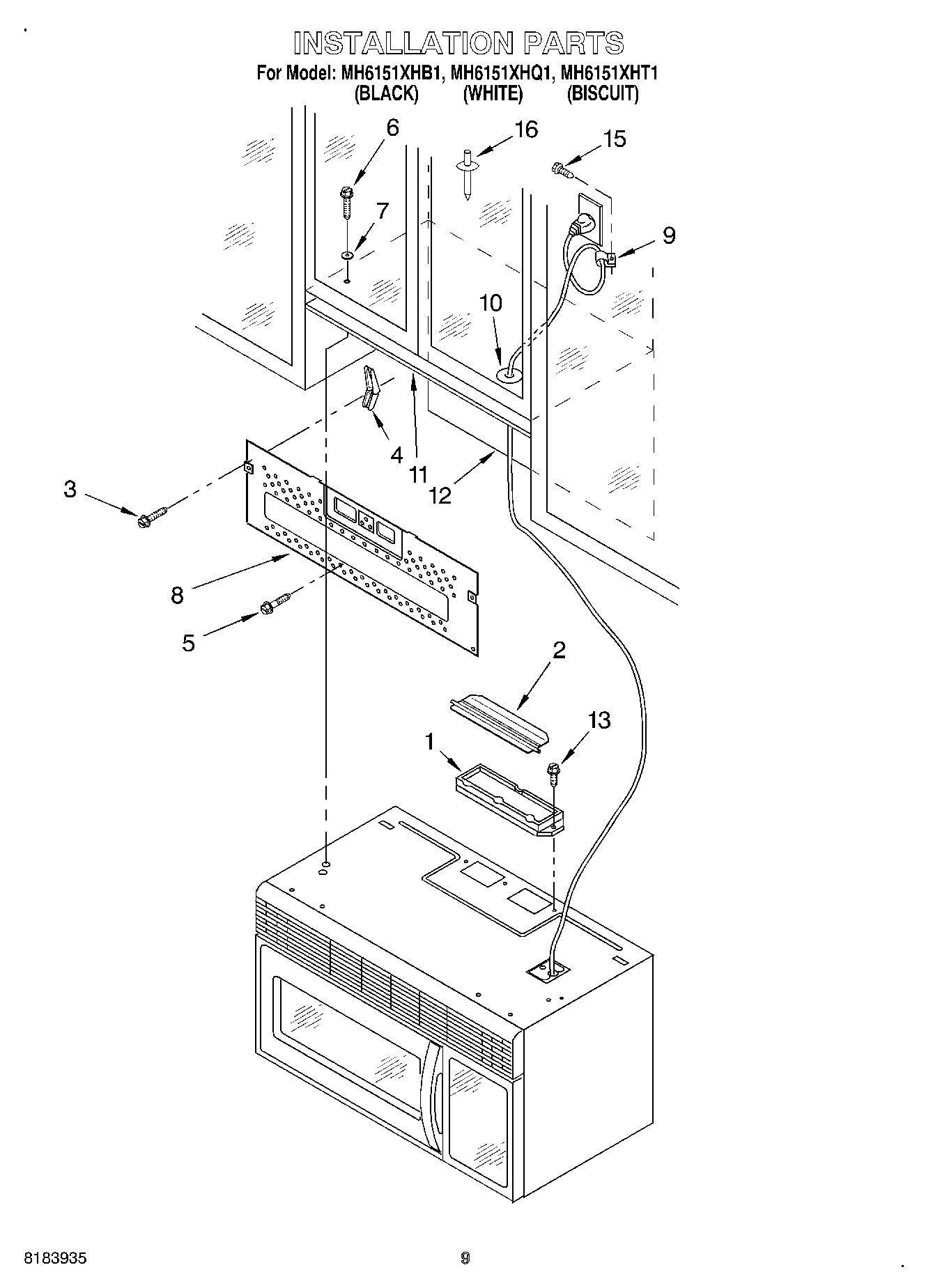 INSTALLATION PARTS
For Model: MH6151XHB1, MH6151XHQ1, MH6151XHT1
(BLACK) (WHITE) (BISCUIT)

6
16
15
7
9
10
4
11
12
3
8
5
2
13
1

8183935
9