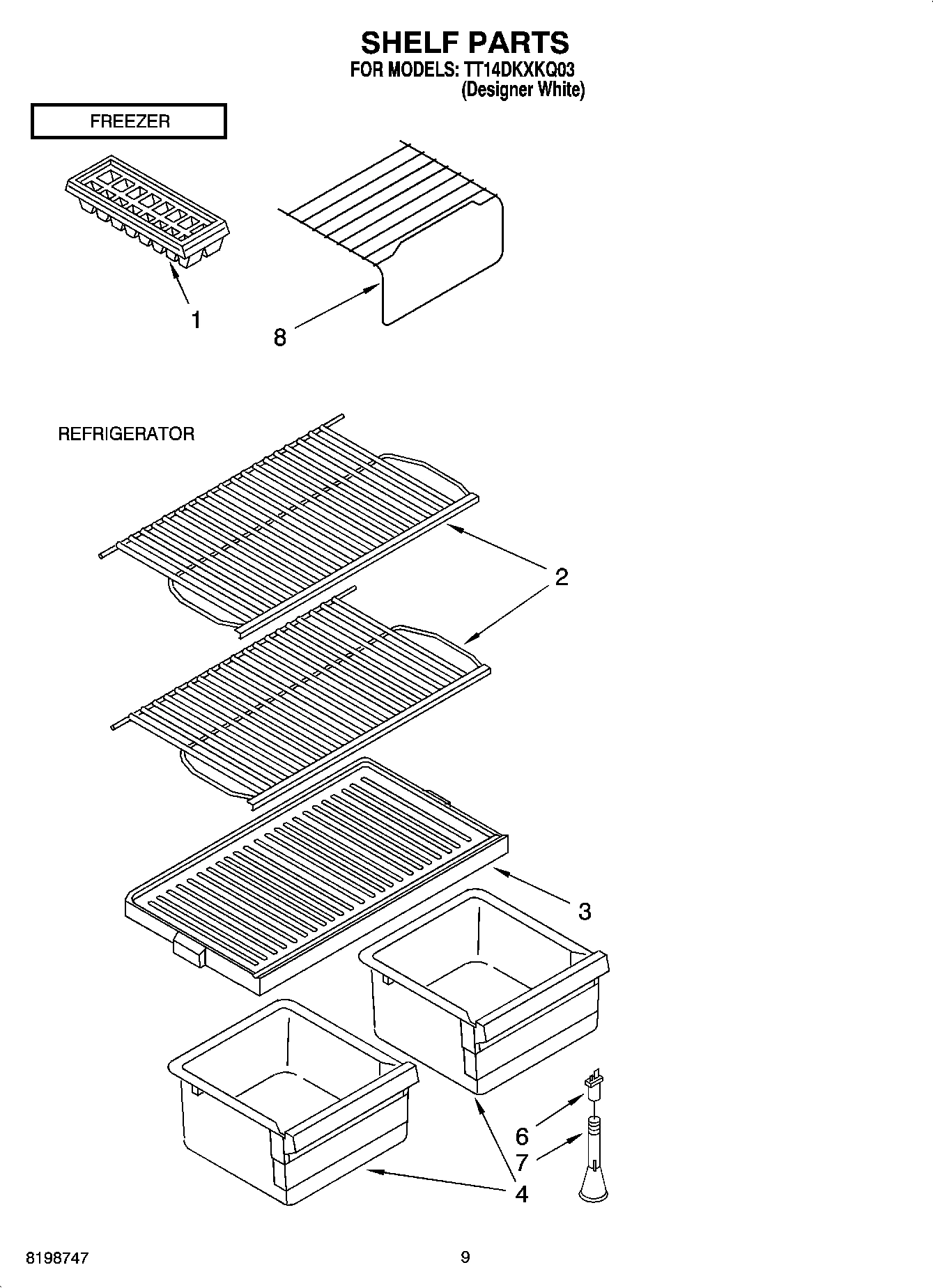 SHELF PARTS
FOR MODELS: TT14DKXKQ03
(Designer White)

FREEZER

1

8

REFRIGERATOR

2

3

6
7

4

8198747

9