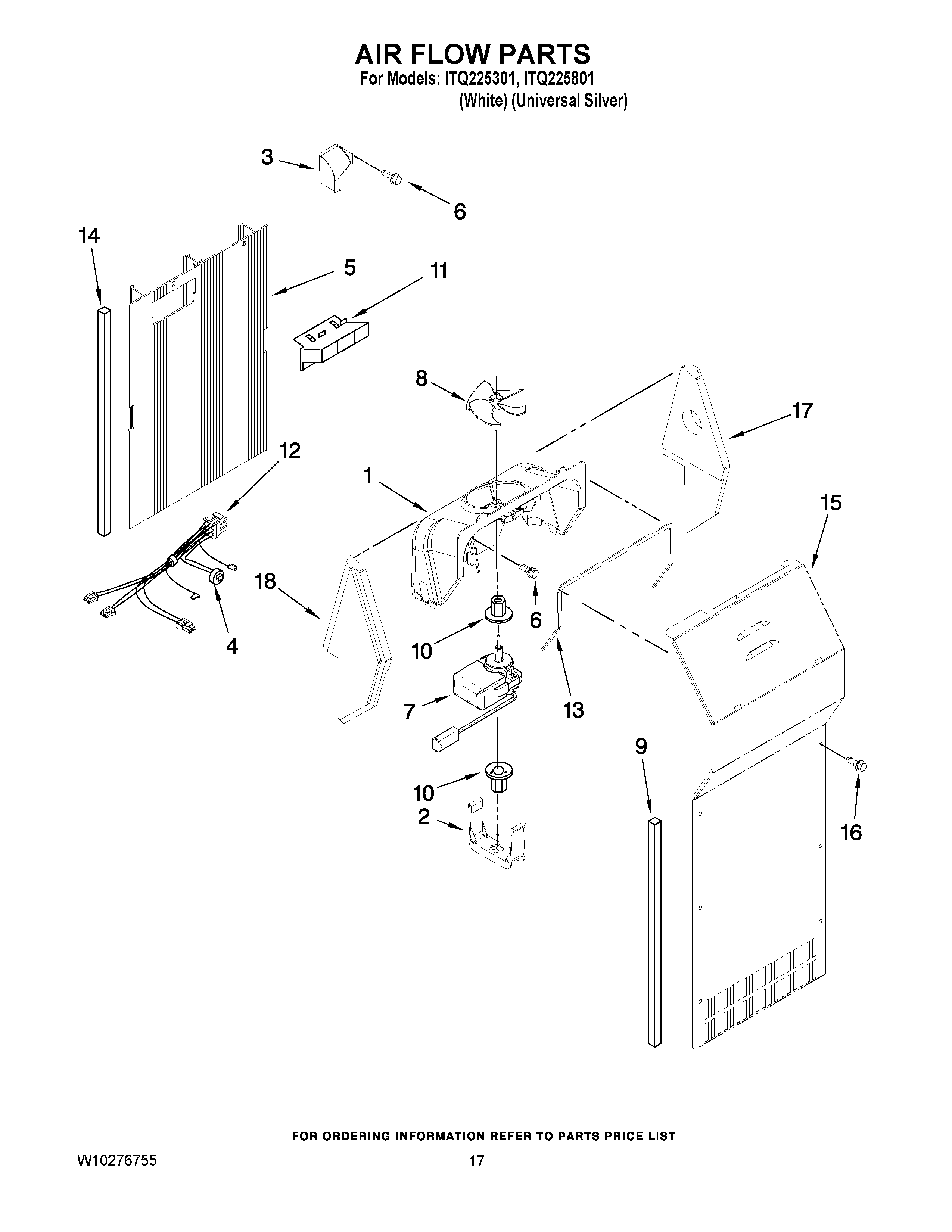 AIR FLOW PARTS
For Models: ITQ225301, ITQ225801
(White) (Universal Silver)

3
6
14
5
11
8
17
12
1
15
18
6
4
10
13
7
9
10
2
16

FOR ORDERING INFORMATION REFER TO PARTS PRICE LIST

W10276755
17