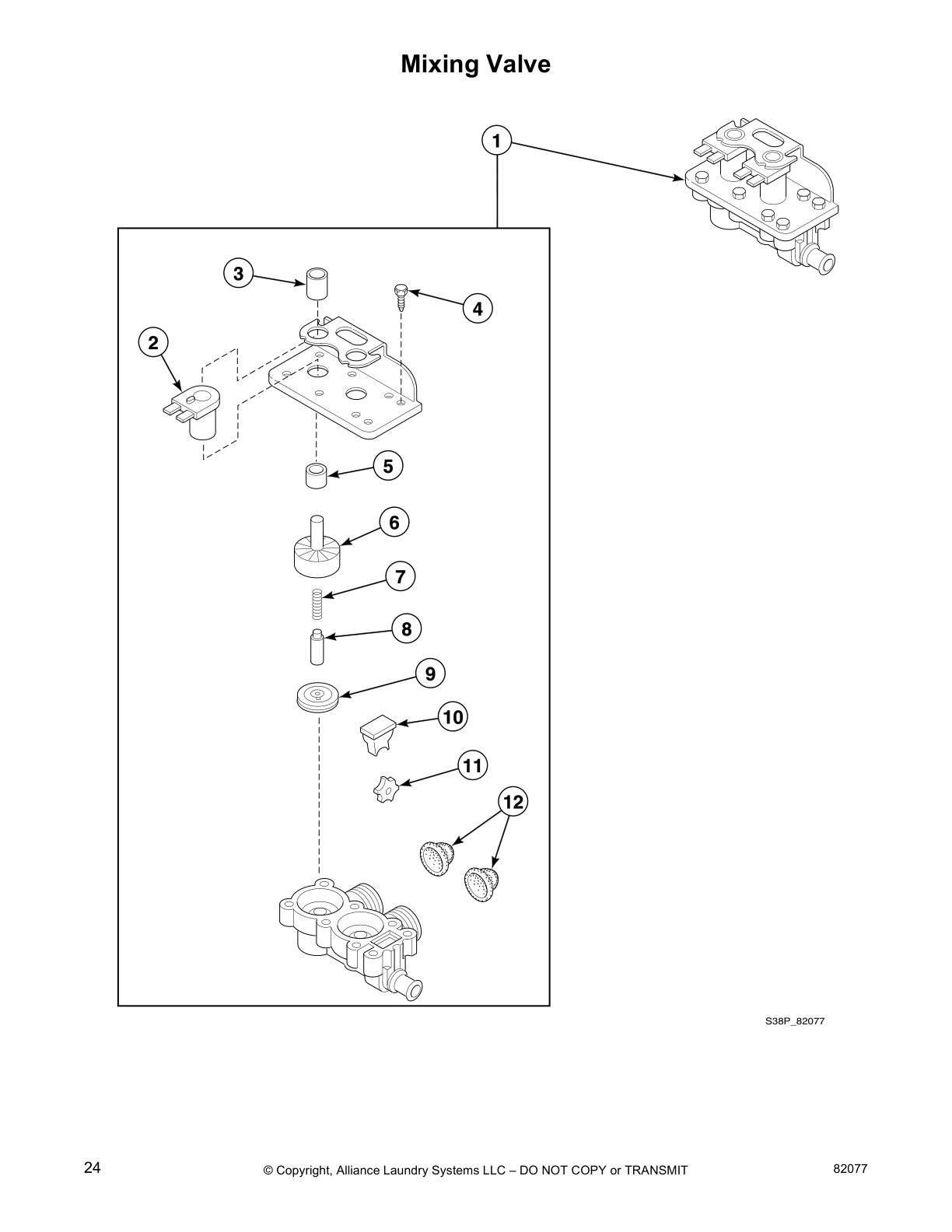 Mixing Valve

1

3

4

2

5

6

7

8

9

10

11

12

S38P_82077

24

© Copyright, Alliance Laundry Systems LLC – DO NOT COPY or TRANSMIT

82077