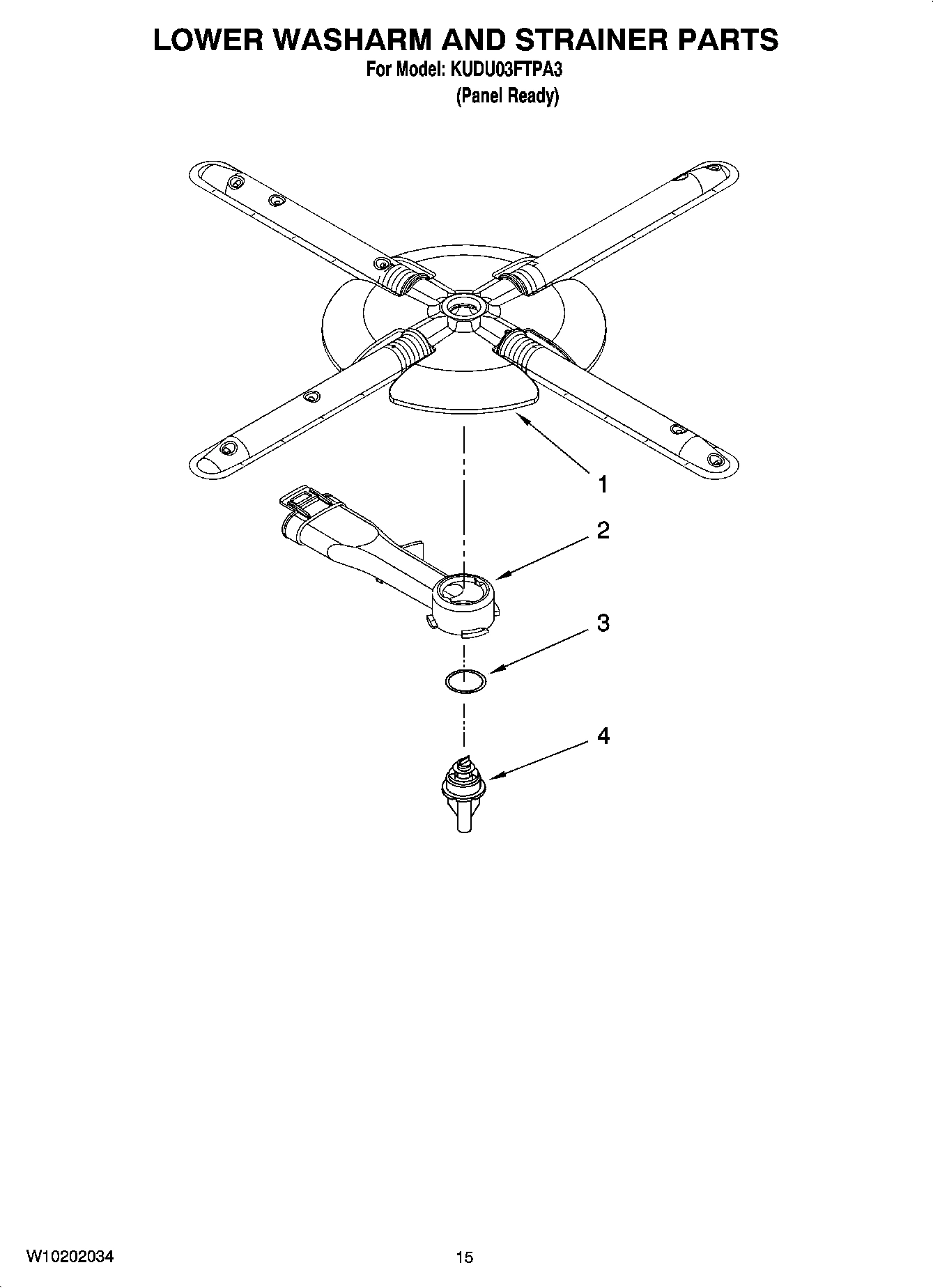 LOWER WASHARM AND STRAINER PARTS
For Model: KUDU03FTPA3
(Panel Ready)

1
2
3
4

W10202034
15