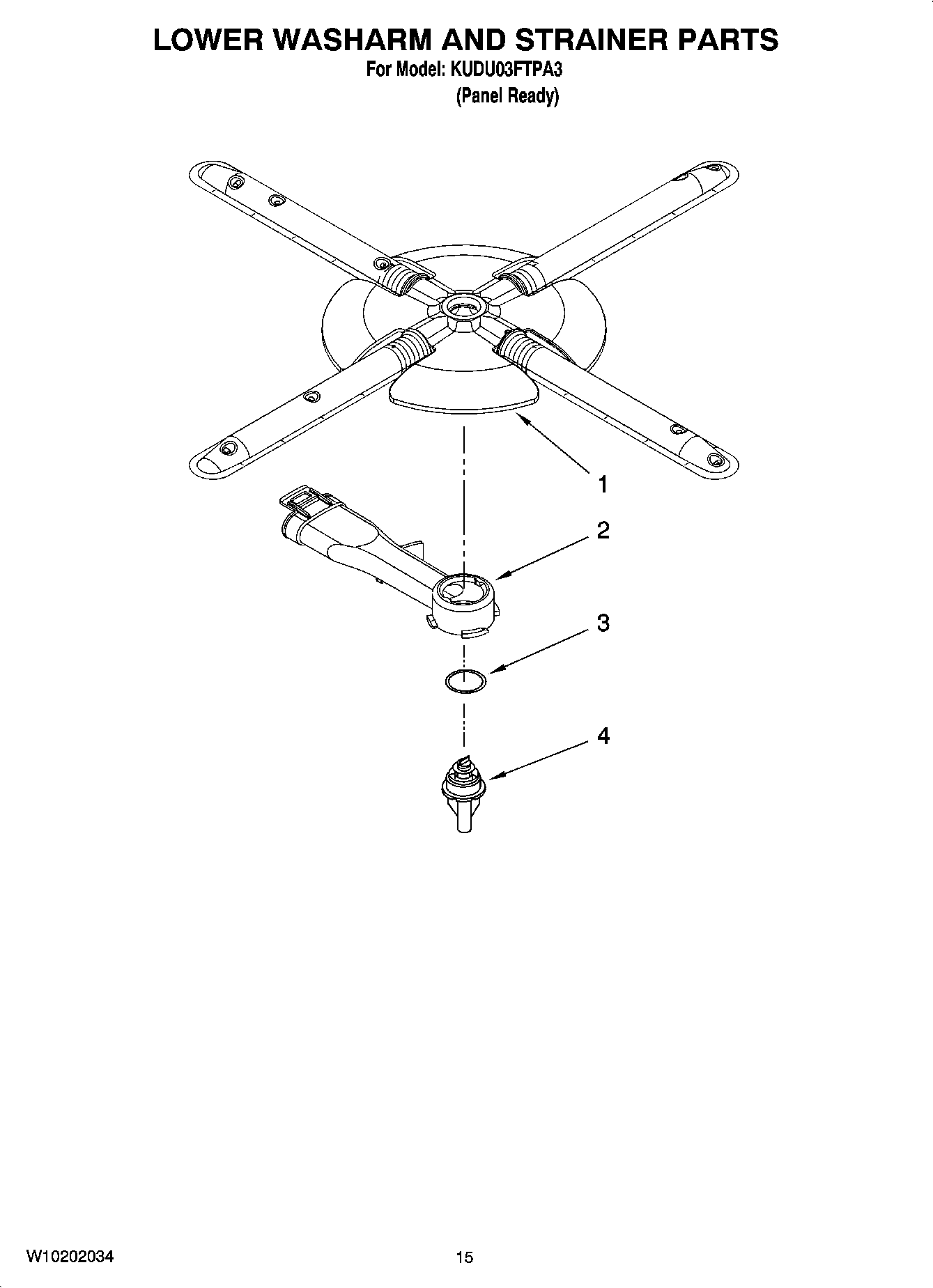 LOWER WASHARM AND STRAINER PARTS
For Model: KUDU03FTPA3
(Panel Ready)

1
2
3
4

W10202034
15