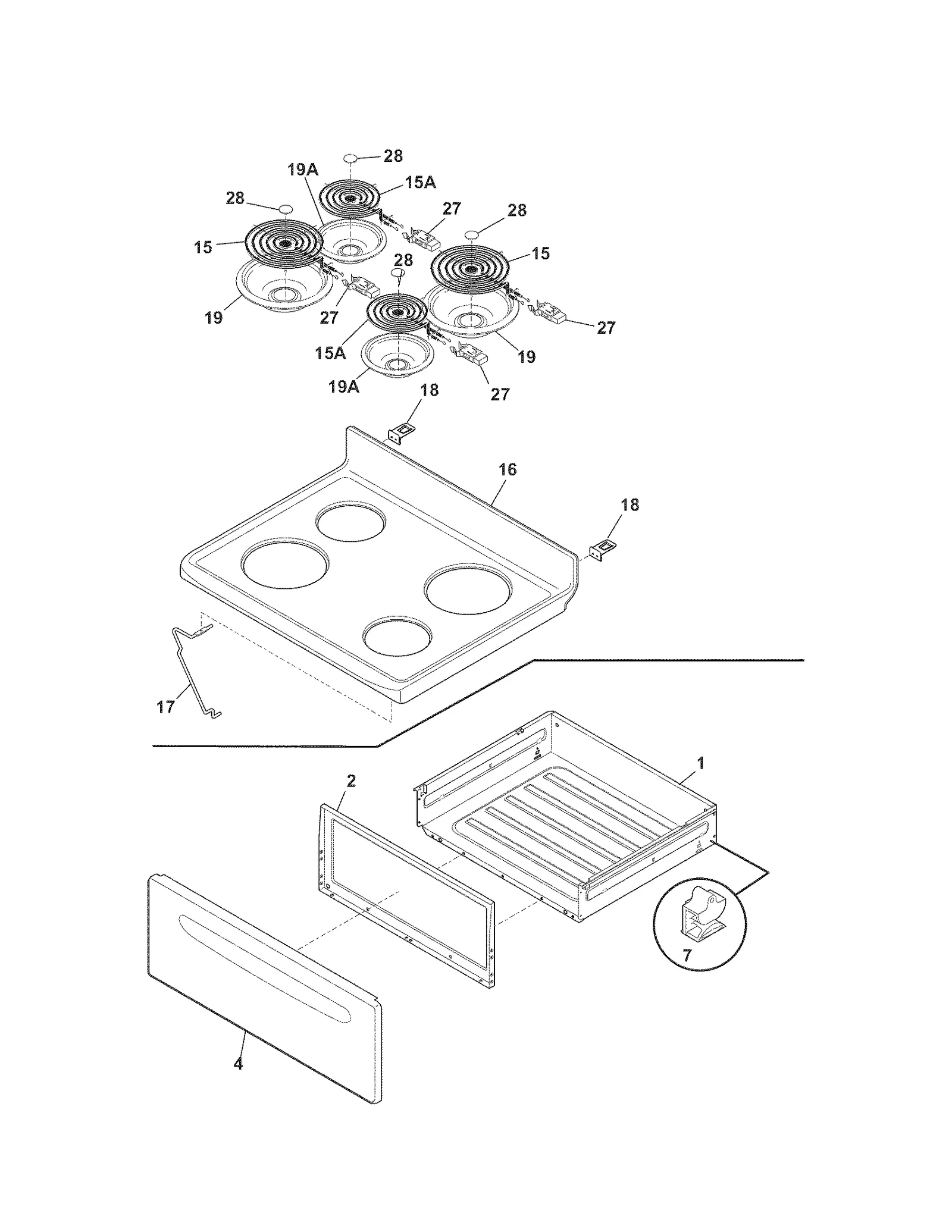 28
19A
15A
28
27
28
15
15
28
19
27
27
15A
19
19A
27
18
16
18
17
1
2
7
4