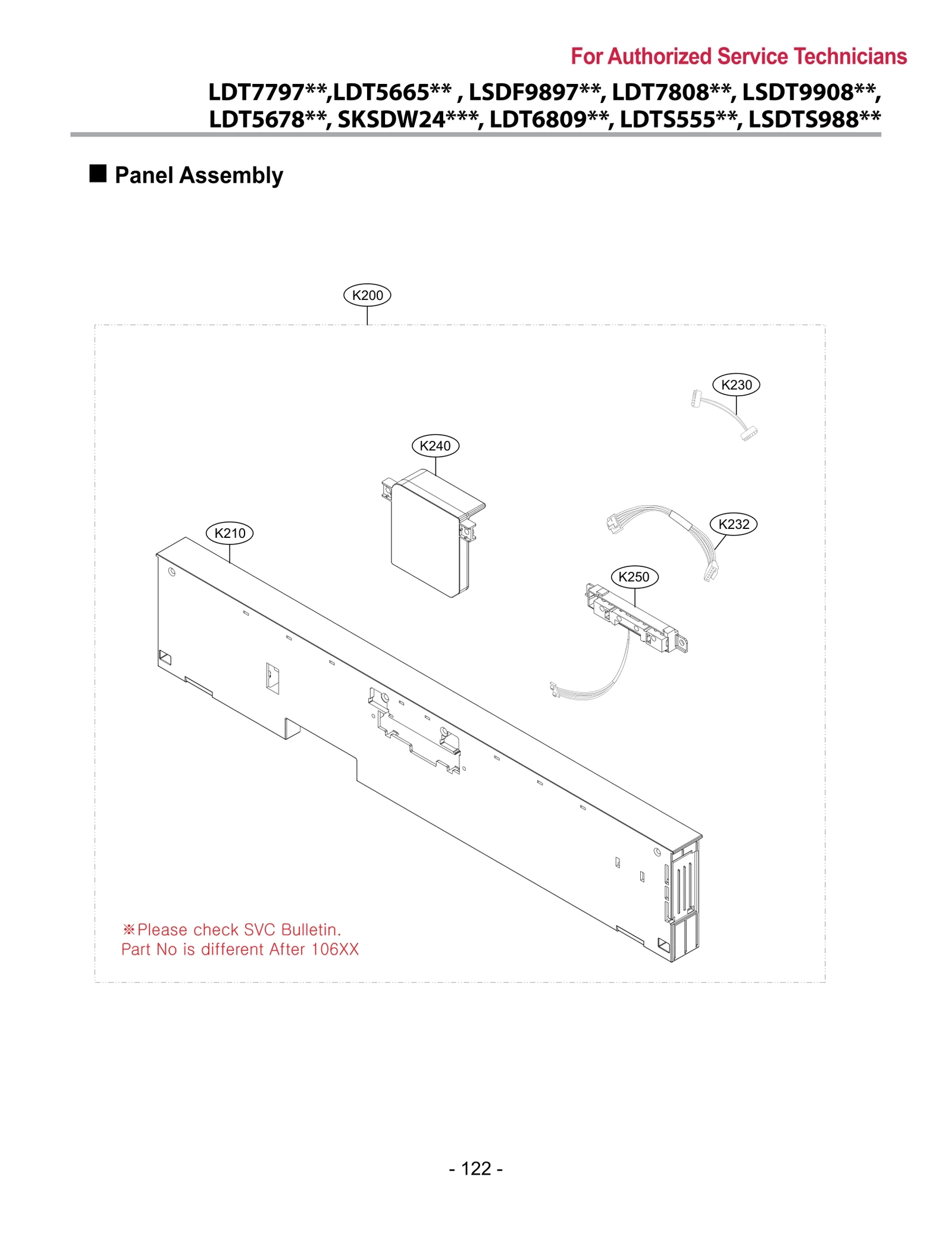 For Authorized Service Technicians

LDT7797**,LDT5665** , LSDF9897**, LDT7808**, LSDT9908**, LDT5678**, SKSDW24***, LDT6809**, LDTS555**, LSDTS988**

■ Panel Assembly

K200

K230

K240

K232

K210

K250

※Please check SVC Bulletin.
Part No is different After 106XX

- 122 -