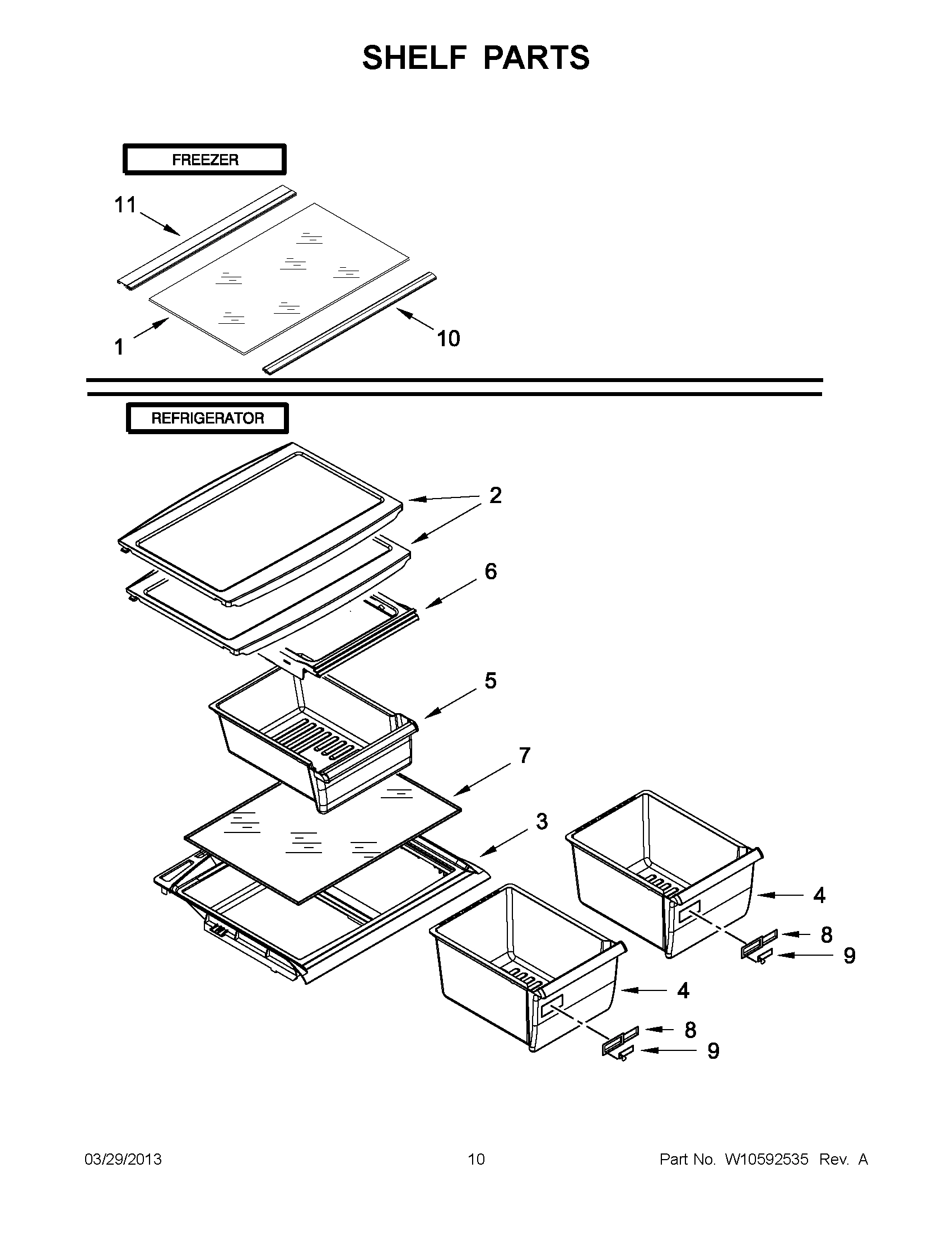 SHELF PARTS

FREEZER

11

1

10

REFRIGERATOR

2

6

5

7

3

4

8

9

4

8

9

03/29/2013

10

Part No. W10592535 Rev. A