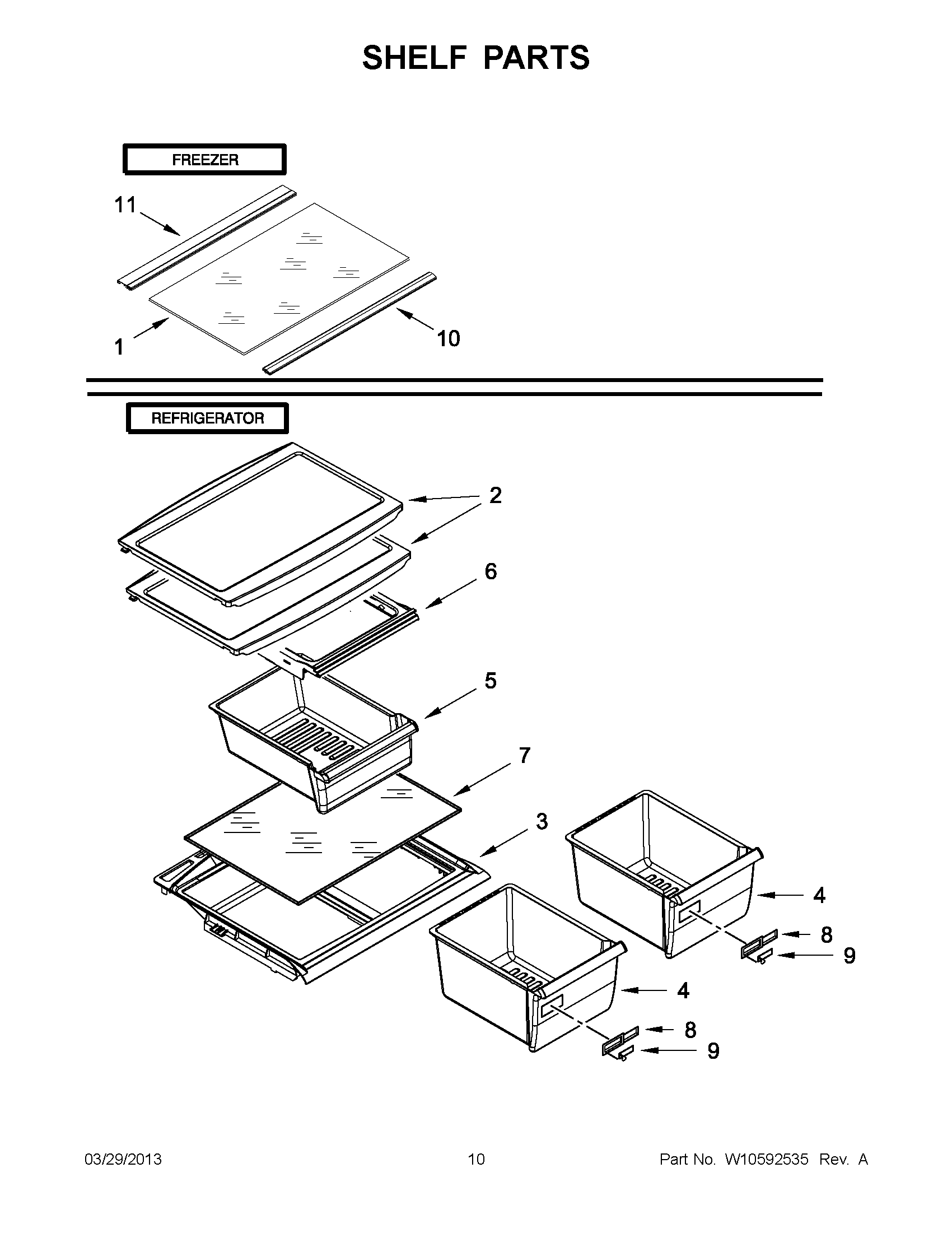 SHELF PARTS

FREEZER

11

1

10

REFRIGERATOR

2

6

5

7

3

4

8

9

4

8

9

03/29/2013

10

Part No. W10592535 Rev. A