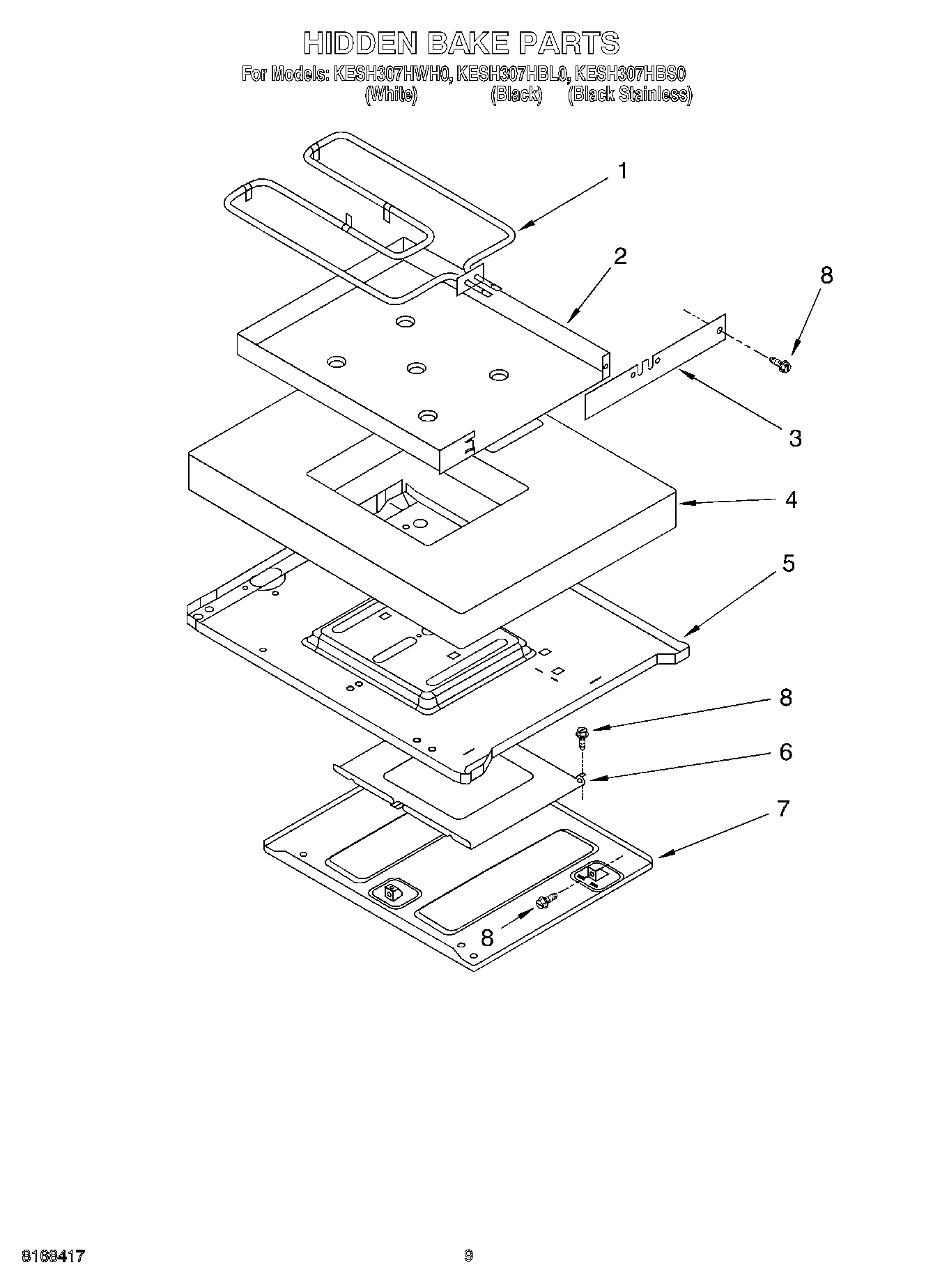 HIDDEN BAKE PARTS

For Models: KESH307HWH0, KESH307HBL0, KESH307HBS0
(White) (Black) (Black Stainless)

1

2

8

3

4

5

8

6

7

8

8168417

9