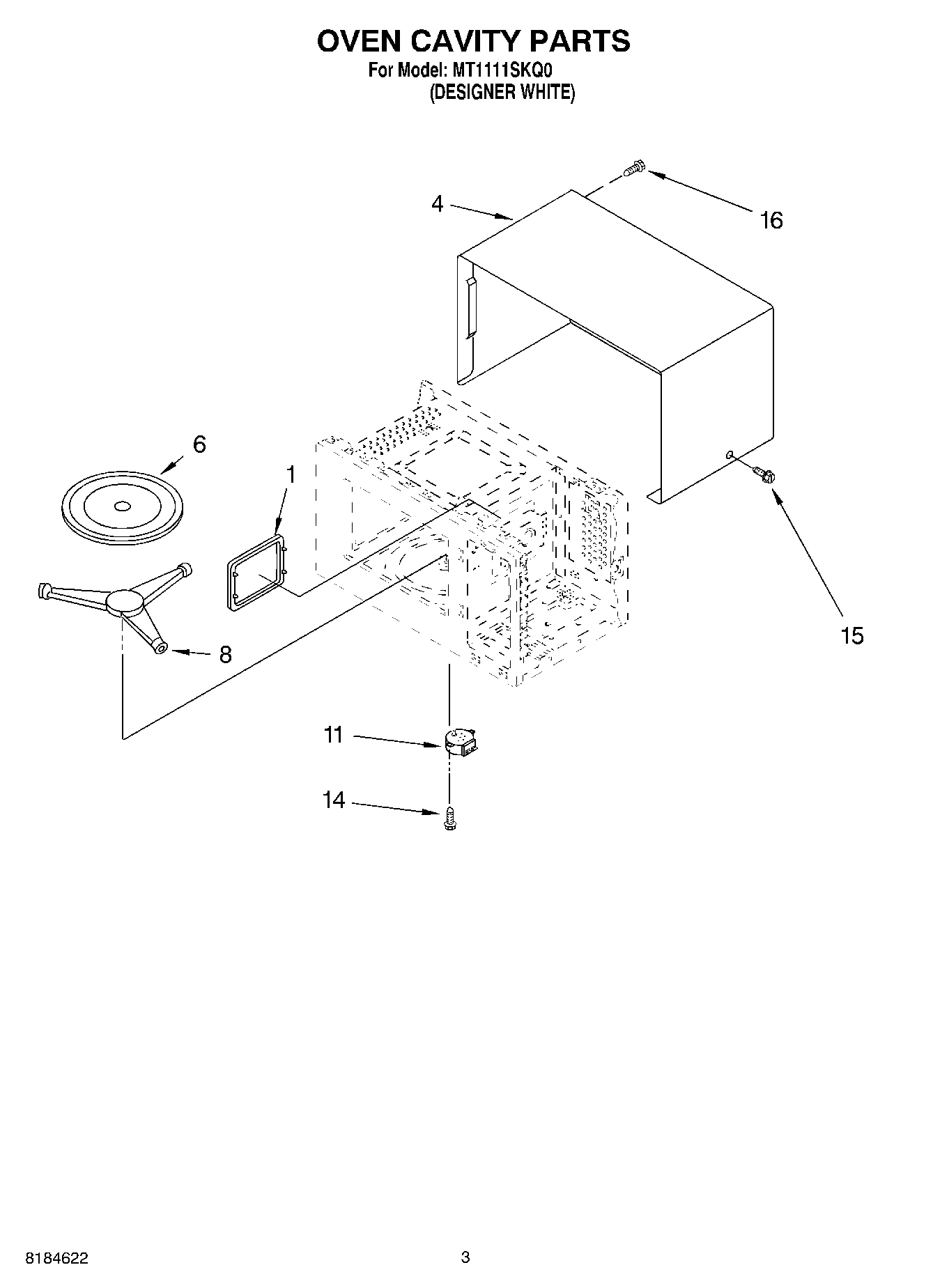 OVEN CAVITY PARTS
For Model: MT1111SKQ0
(DESIGNER WHITE)

4
16
6
1
8
15
11
14

8184622
3