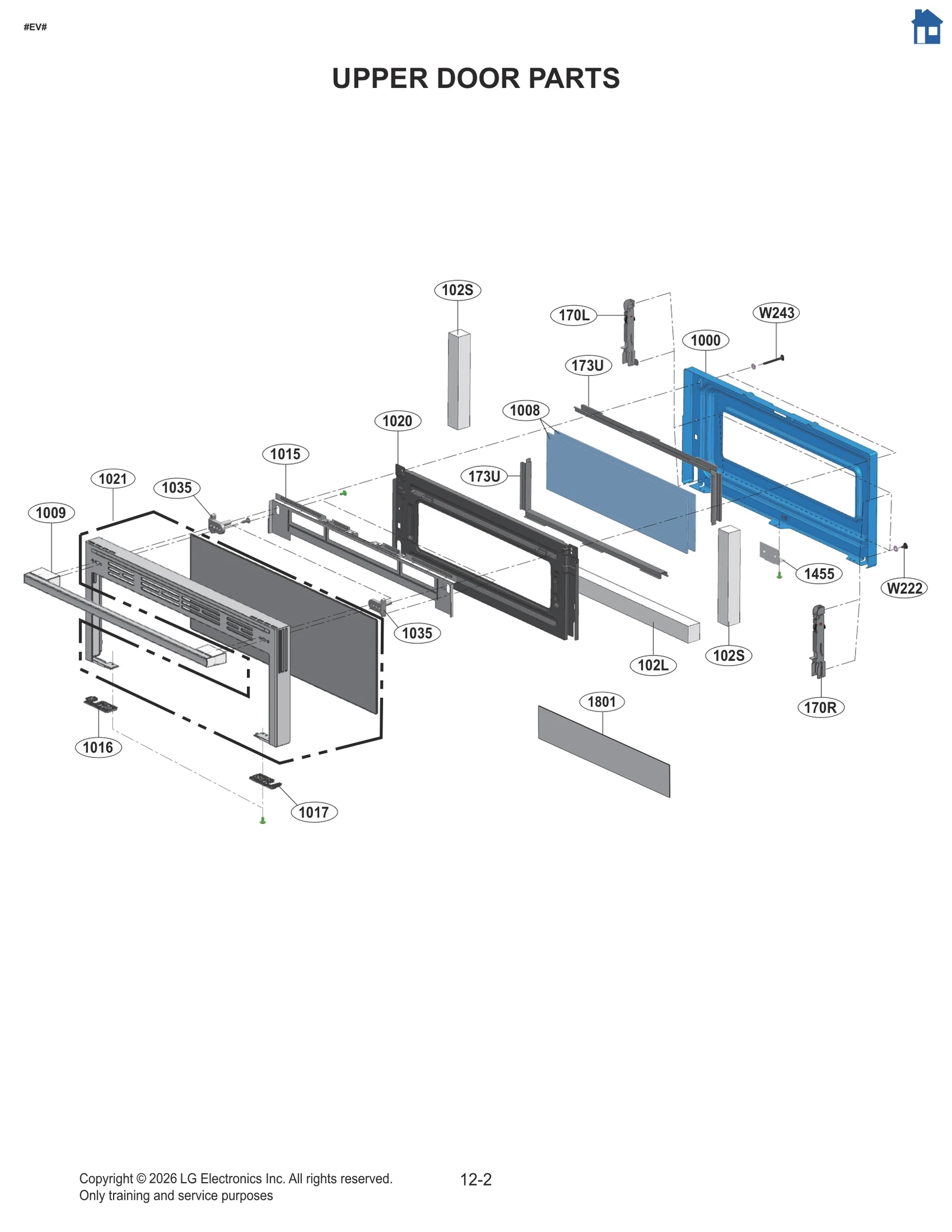 #EV#

UPPER DOOR PARTS

102S

170L

W243

1000

173U

1008

1020

1015

173U

1021

1035

1009

1455

W222

1035

102L

102S

170R

1801

1016

1017

Copyright © 2026 LG Electronics Inc. All rights reserved.
Only training and service purposes

12-2