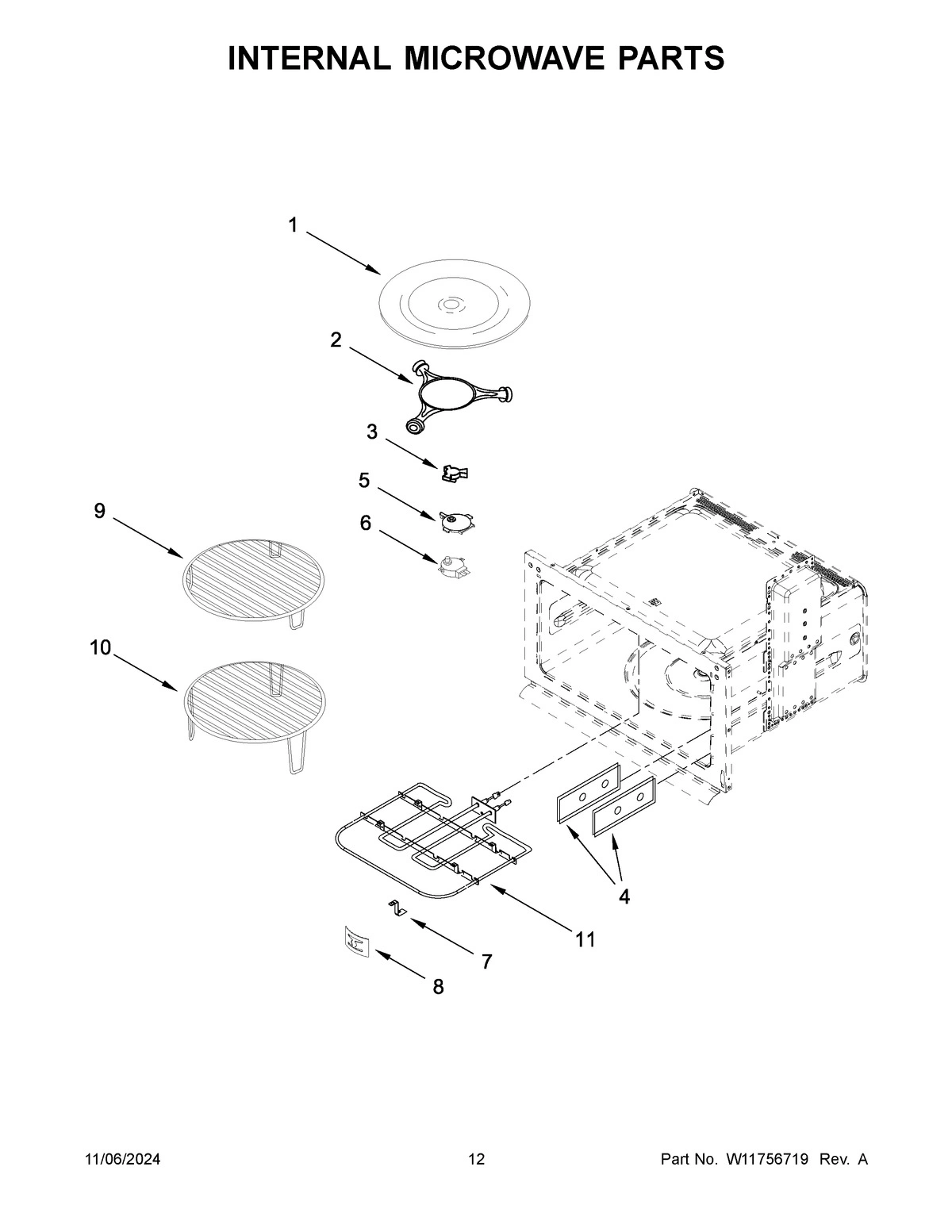 INTERNAL MICROWAVE PARTS

1

2

3

5

6

9

10

4

11

7

8

11/06/2024

12

Part No. W11756719 Rev. A