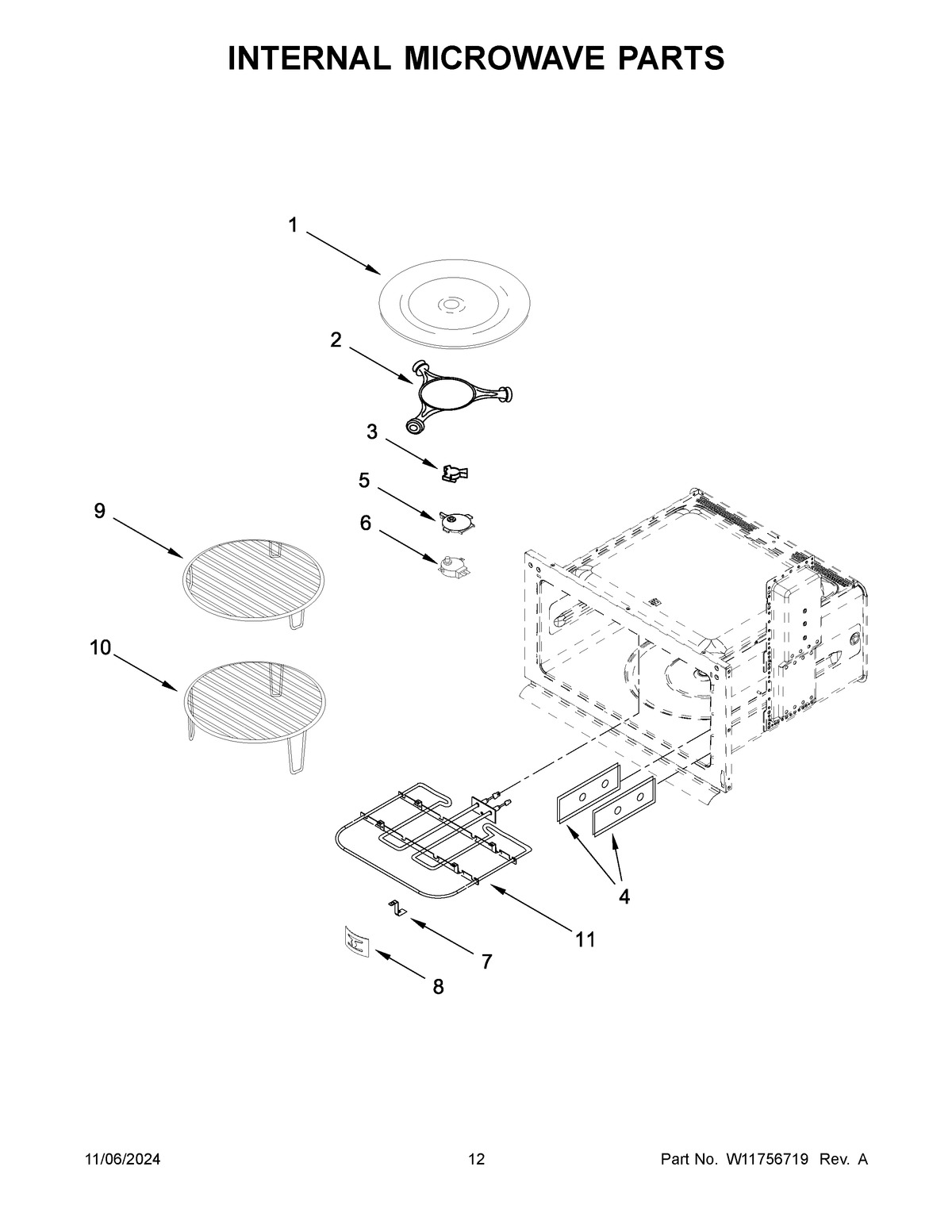 INTERNAL MICROWAVE PARTS

1

2

3

5

6

9

10

4

11

7

8

11/06/2024

12

Part No. W11756719 Rev. A