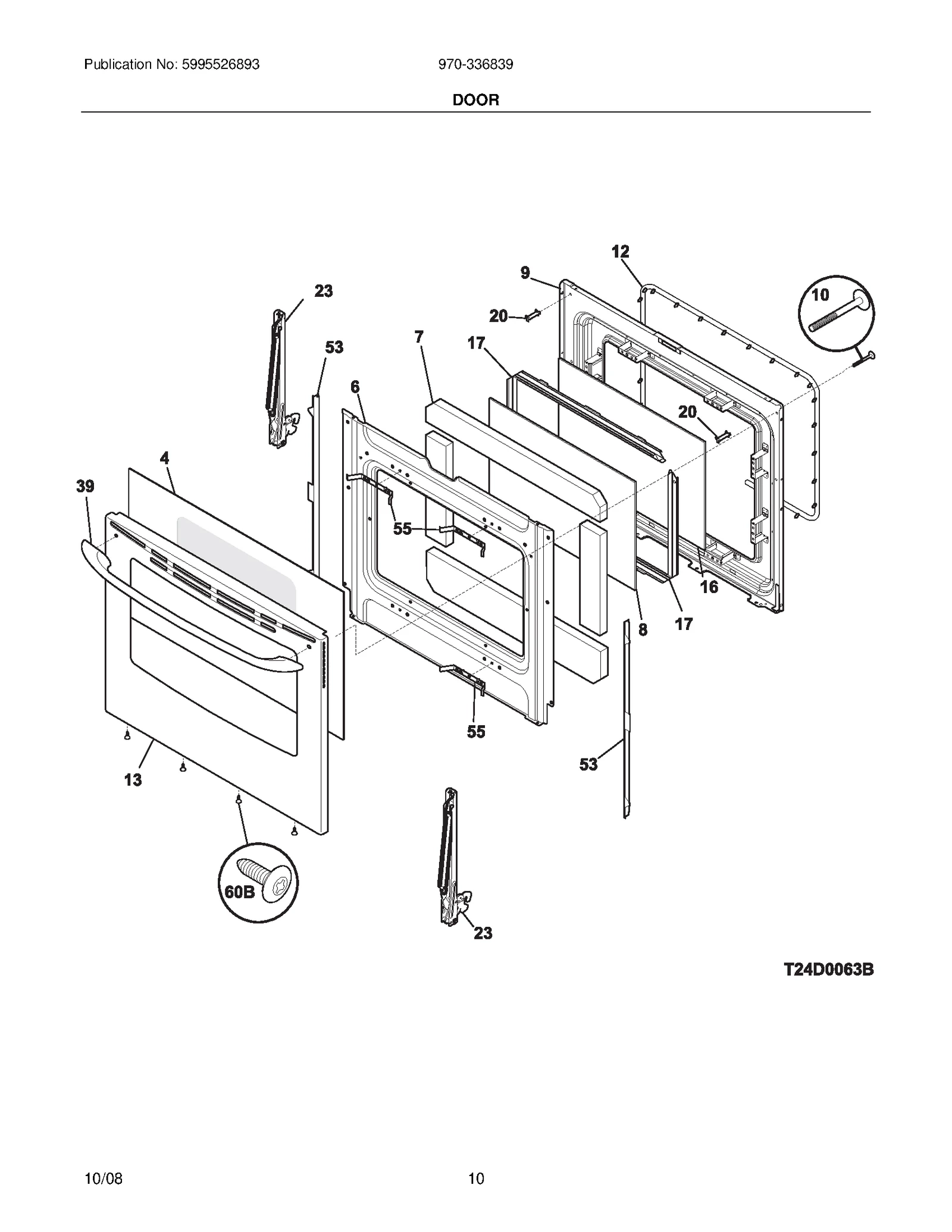 Publication No: 5995526893

970-336839

DOOR

12

9

23

10

20

53

7

17

6

20

4

39

55

16

8

17

55

13

53

60B

23

T24D0063B

10/08

10