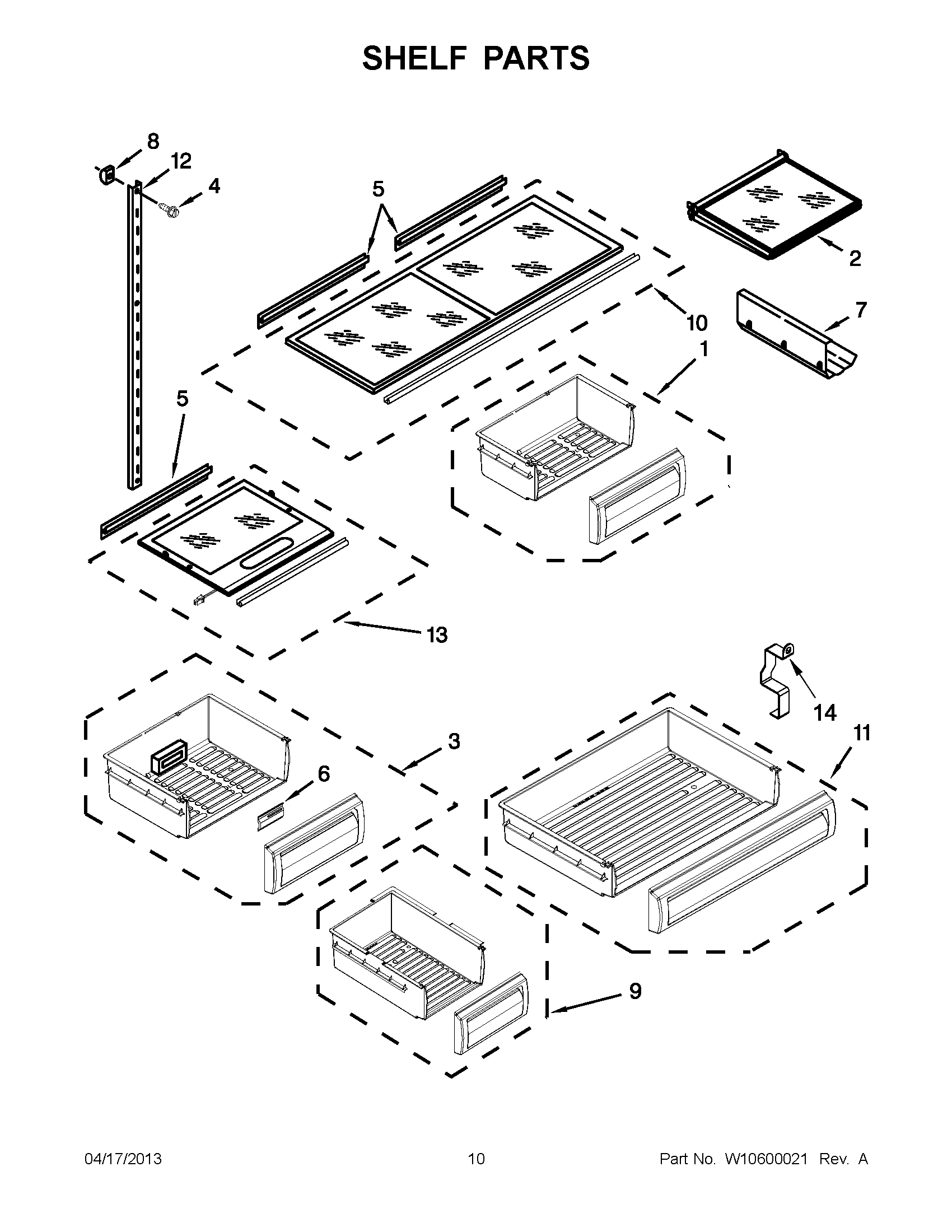 SHELF PARTS

8
12
4
5
2
7
10
1
5
13
14
11
3
6
9

04/17/2013
10
Part No. W10600021 Rev. A