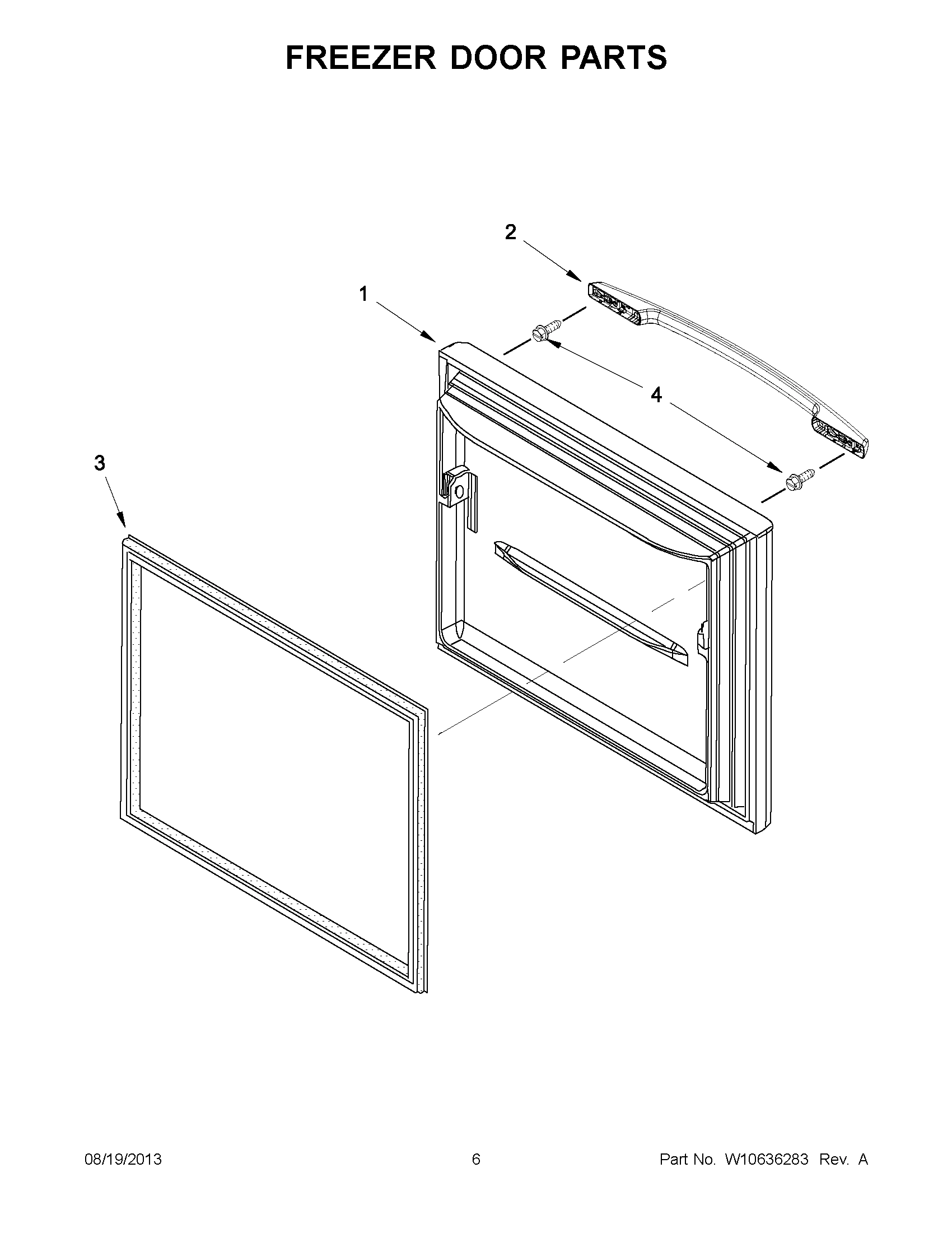 FREEZER DOOR PARTS

2

1

4

3

08/19/2013

6

Part No. W10636283 Rev. A