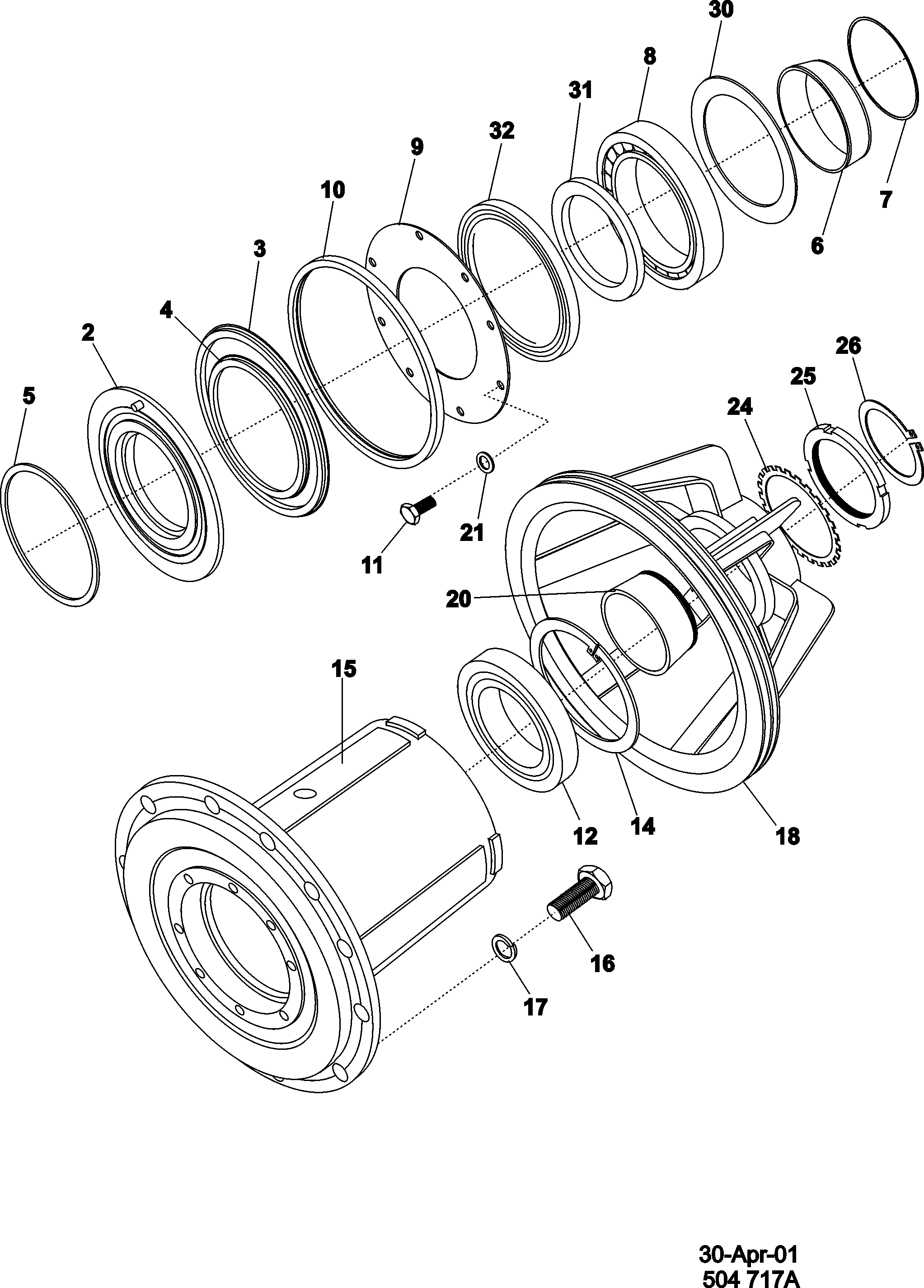 30
8
31
32
9
10
3
4
2
5
7
6
26
25
24
21
11
20
15
12
14
18
16
17

30-Apr-01
504 717A