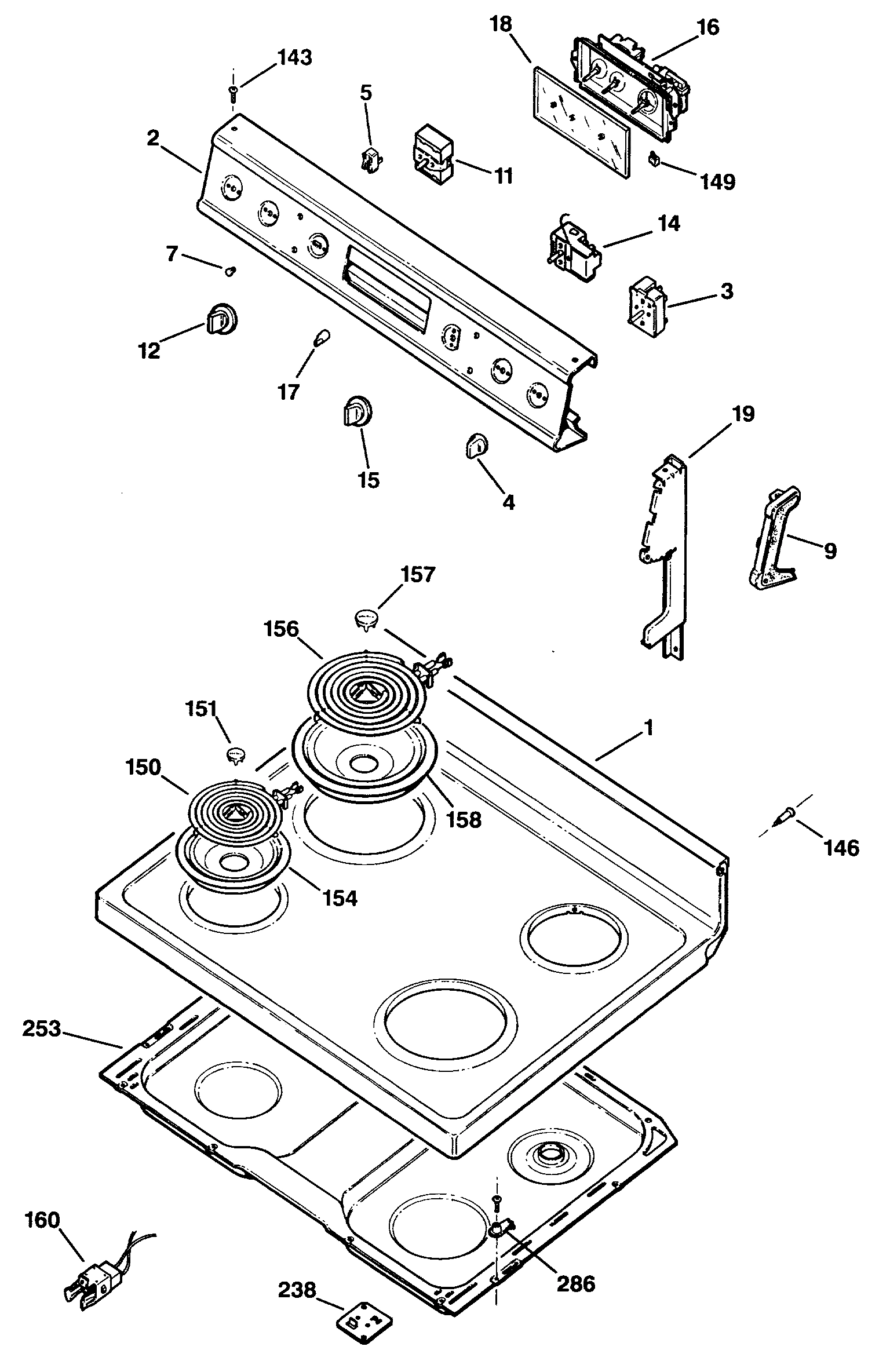 18
16
143
5
2
11
149
14
7
3
12
17
15
4
19
9
157
156
151
1
150
158
146
154
253
160
286
238