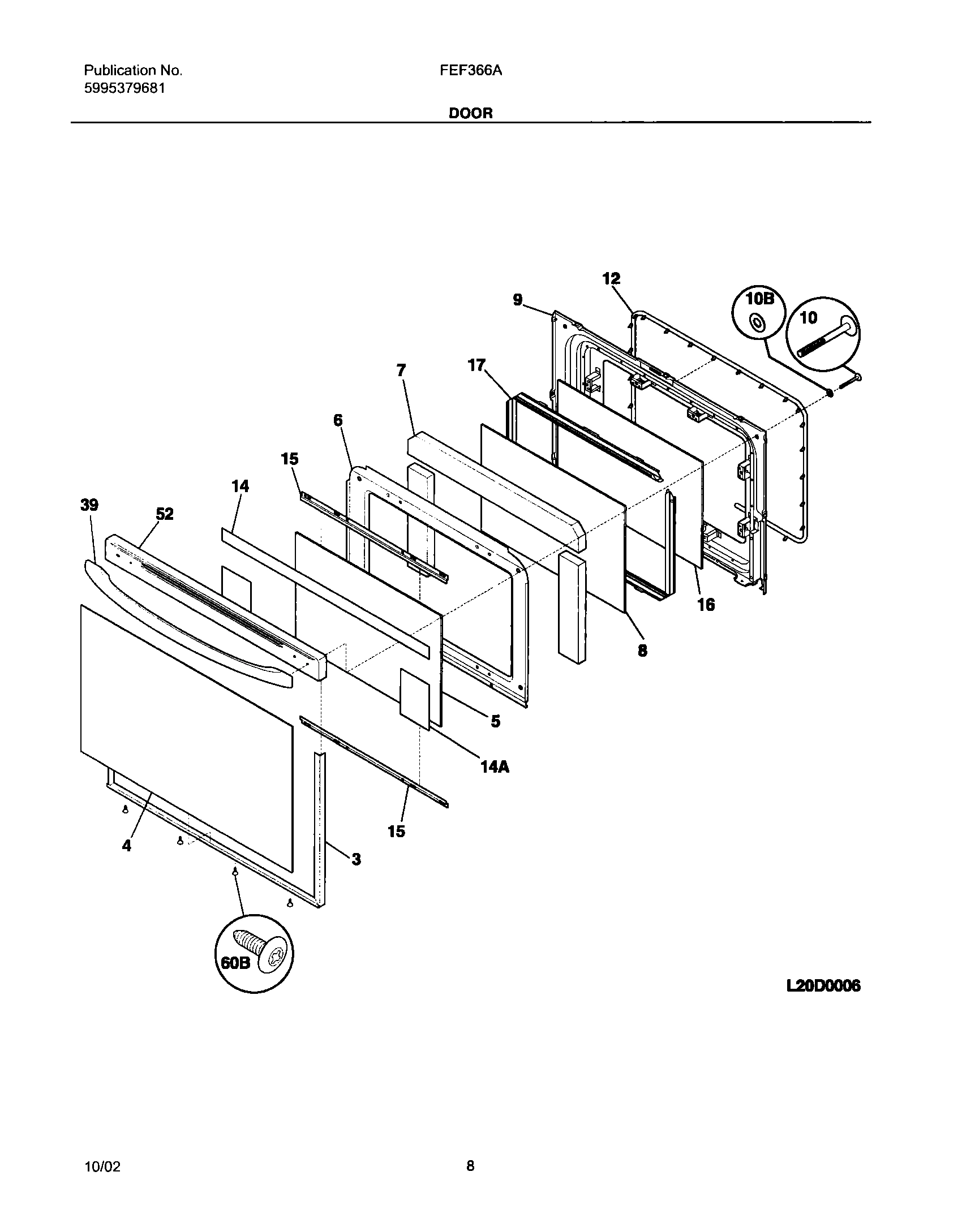 Publication No.
5995379681

FEF366A

DOOR

12
9
10B
10
7
17
6
15
14
39
52
16
8
5
14A
15
4
3
60B

L20D0006

10/02

8