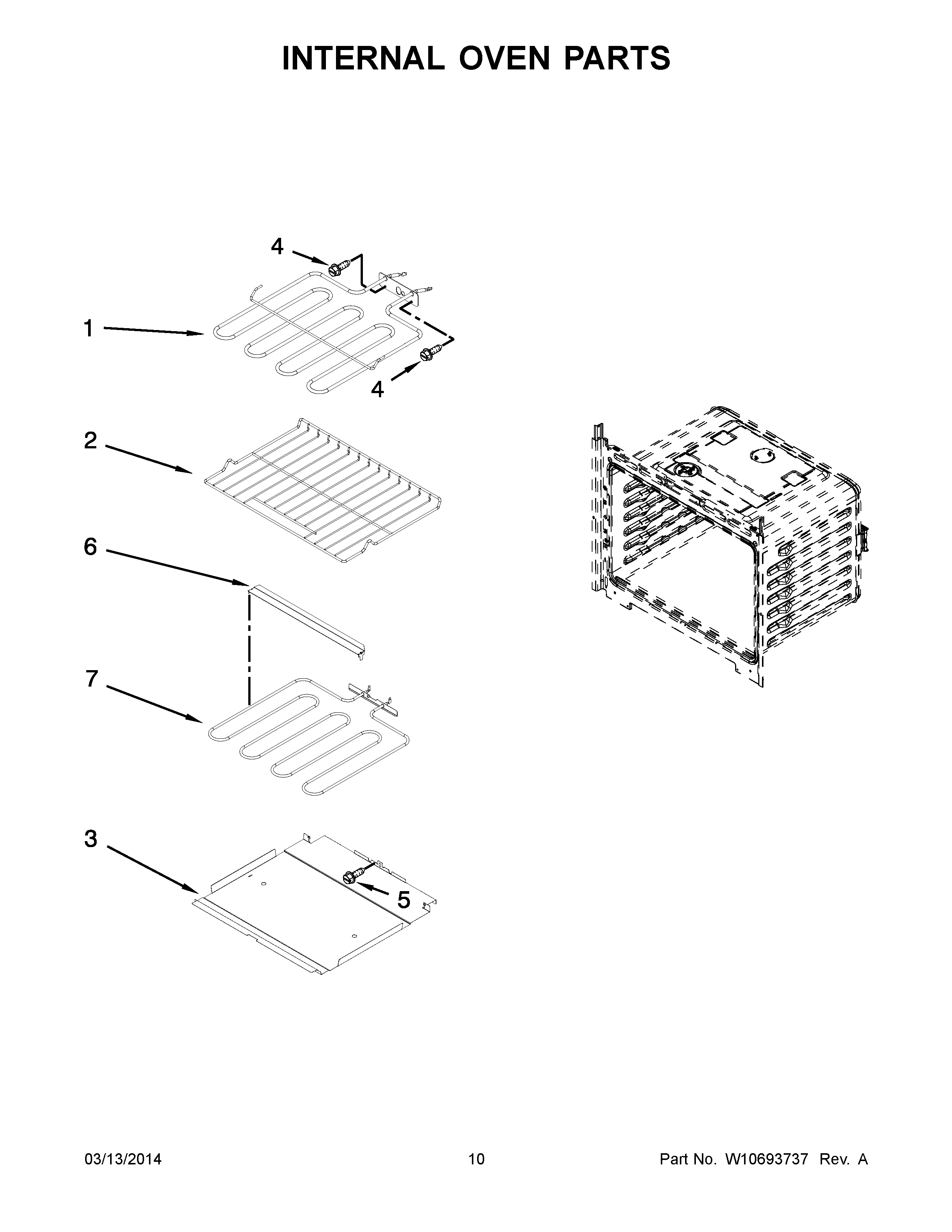 INTERNAL OVEN PARTS

4

1

4

2

6

7

3

5

03/13/2014

10

Part No. W10693737 Rev. A