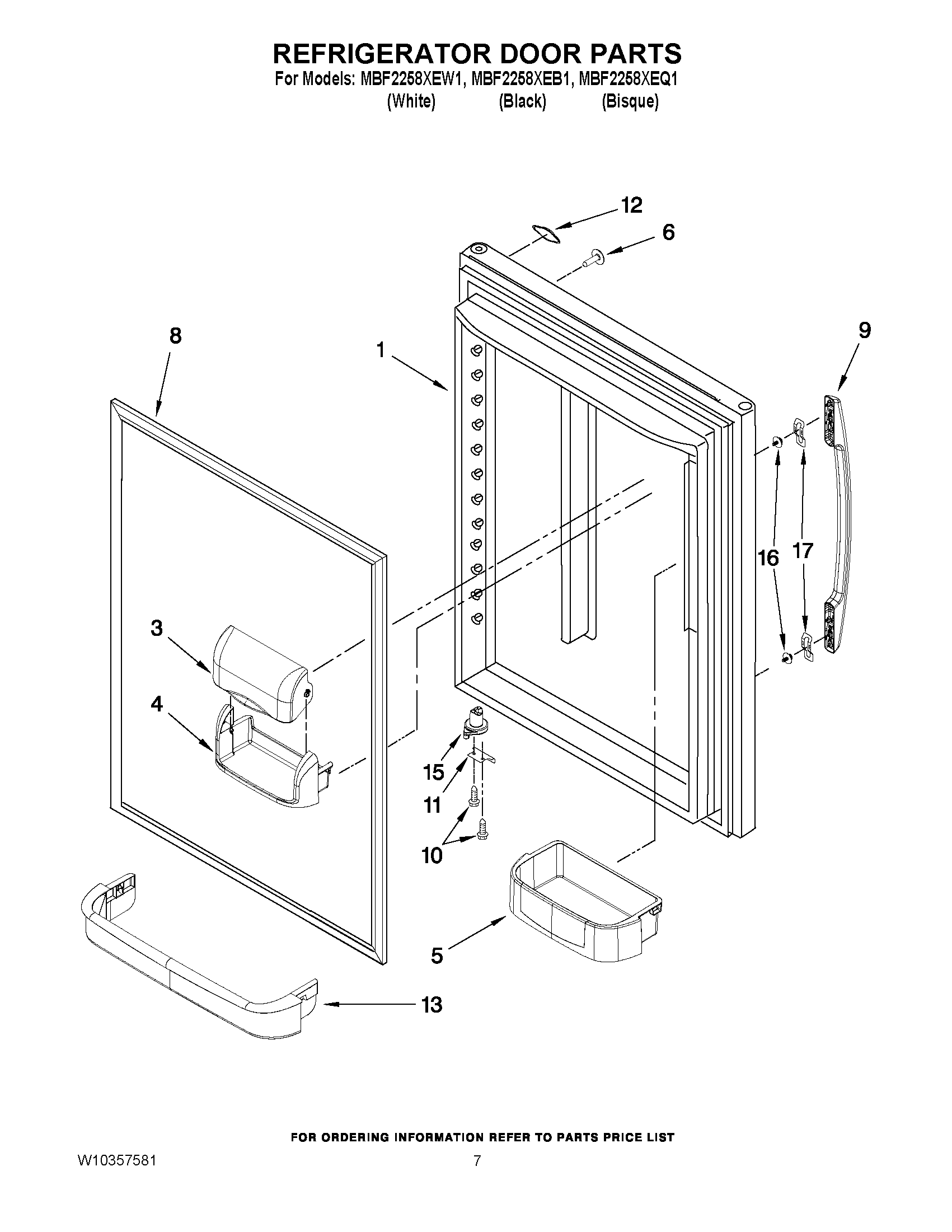 REFRIGERATOR DOOR PARTS
For Models: MBF2258XEW1, MBF2258XEB1, MBF2258XEQ1
(White) (Black) (Bisque)

12
6
8
1
9
16
17
3
4
15
11
10
5
13

FOR ORDERING INFORMATION REFER TO PARTS PRICE LIST

W10357581

7