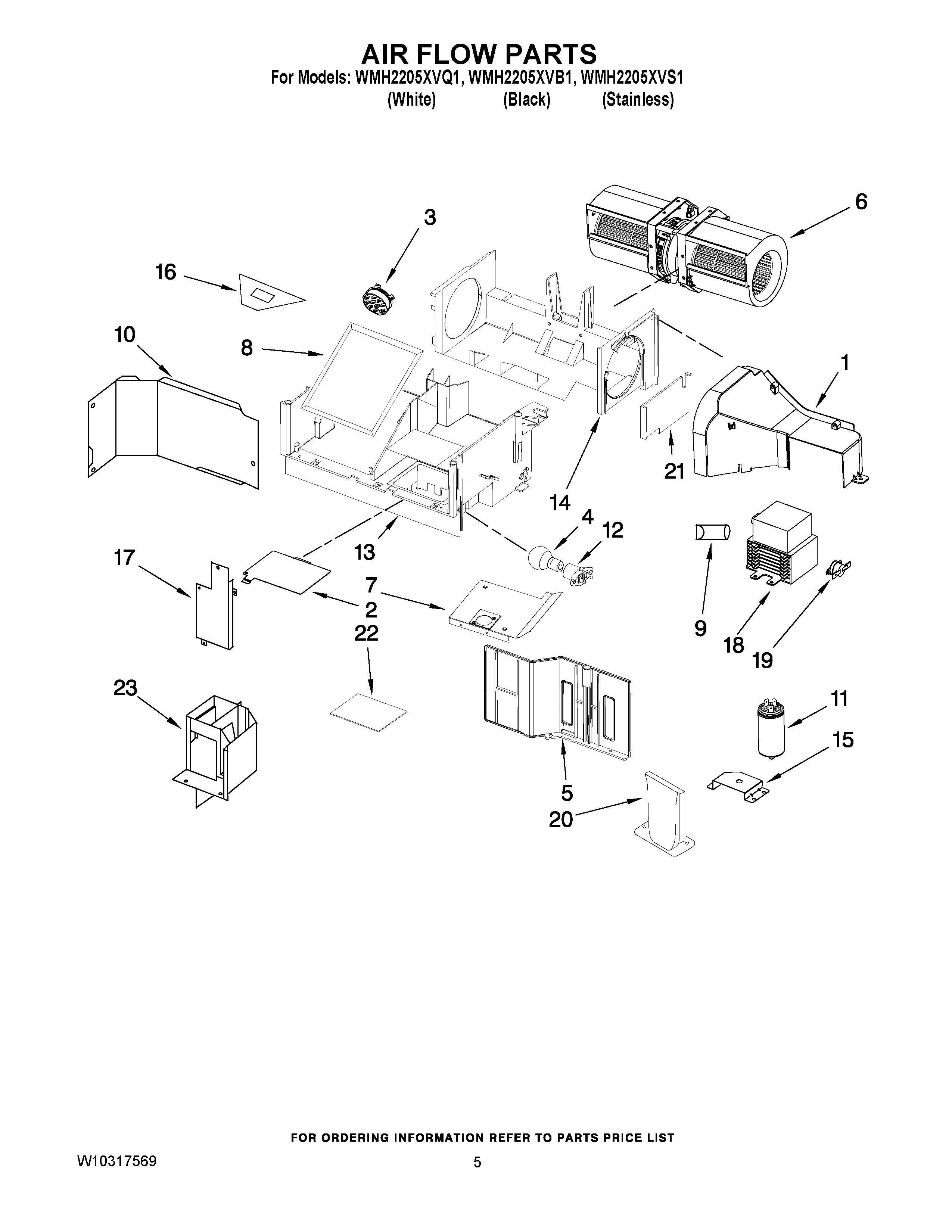 AIR FLOW PARTS
For Models: WMH2205XVQ1, WMH2205XVB1, WMH2205XVS1
(White) (Black) (Stainless)

6
3
16
10
8
1
21
14
4
12
13
17
7
2
22
9
18
19
23
11
15
5
20

FOR ORDERING INFORMATION REFER TO PARTS PRICE LIST

W10317569
5