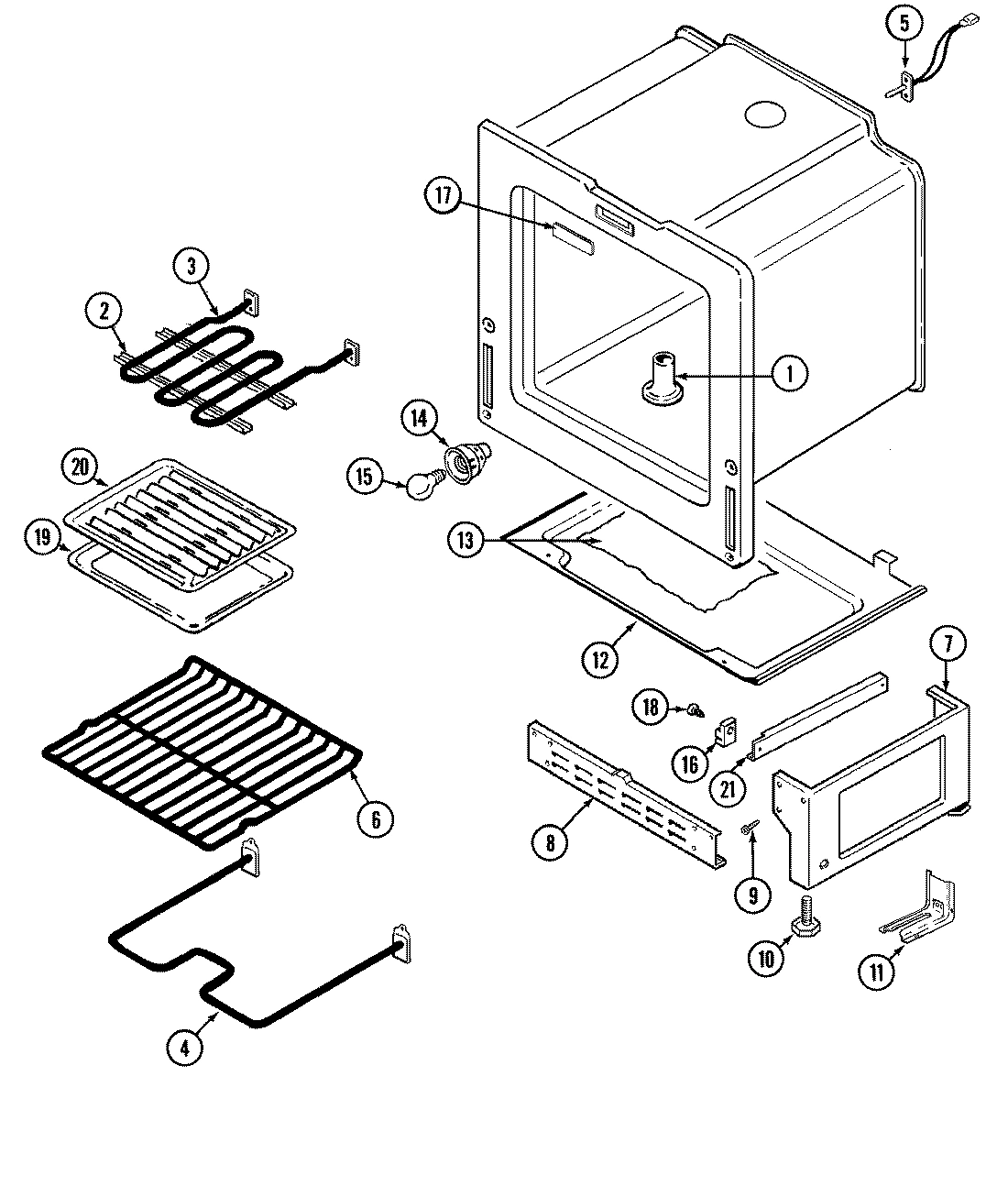 5
17
3
2
1
14
15
20
19
13
12
7
18
16
21
6
8
9
10
11
4