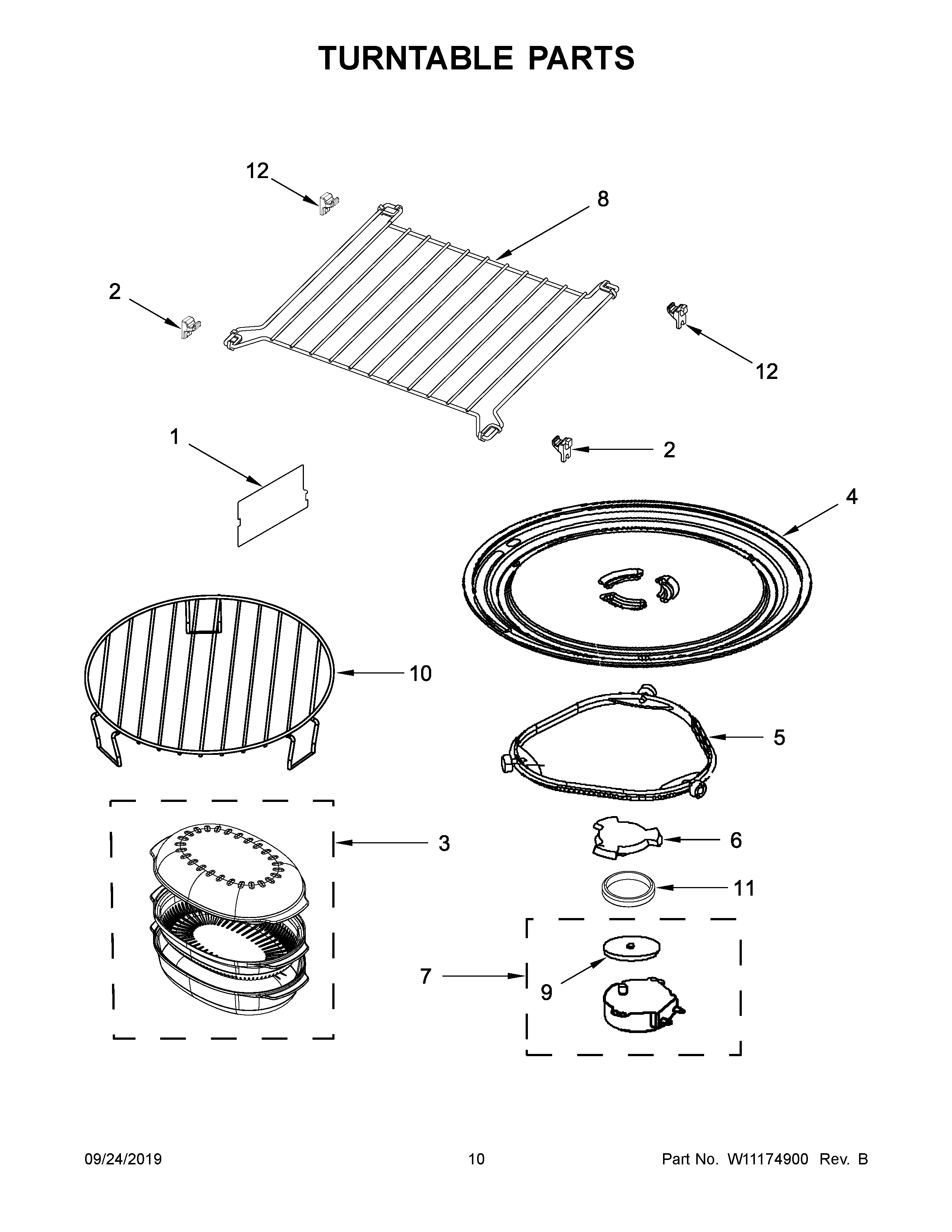 TURNTABLE PARTS

12

8

2

12

1

2

4

10

5

3

6

11

7

9

09/24/2019

10

Part No. W11174900 Rev. B